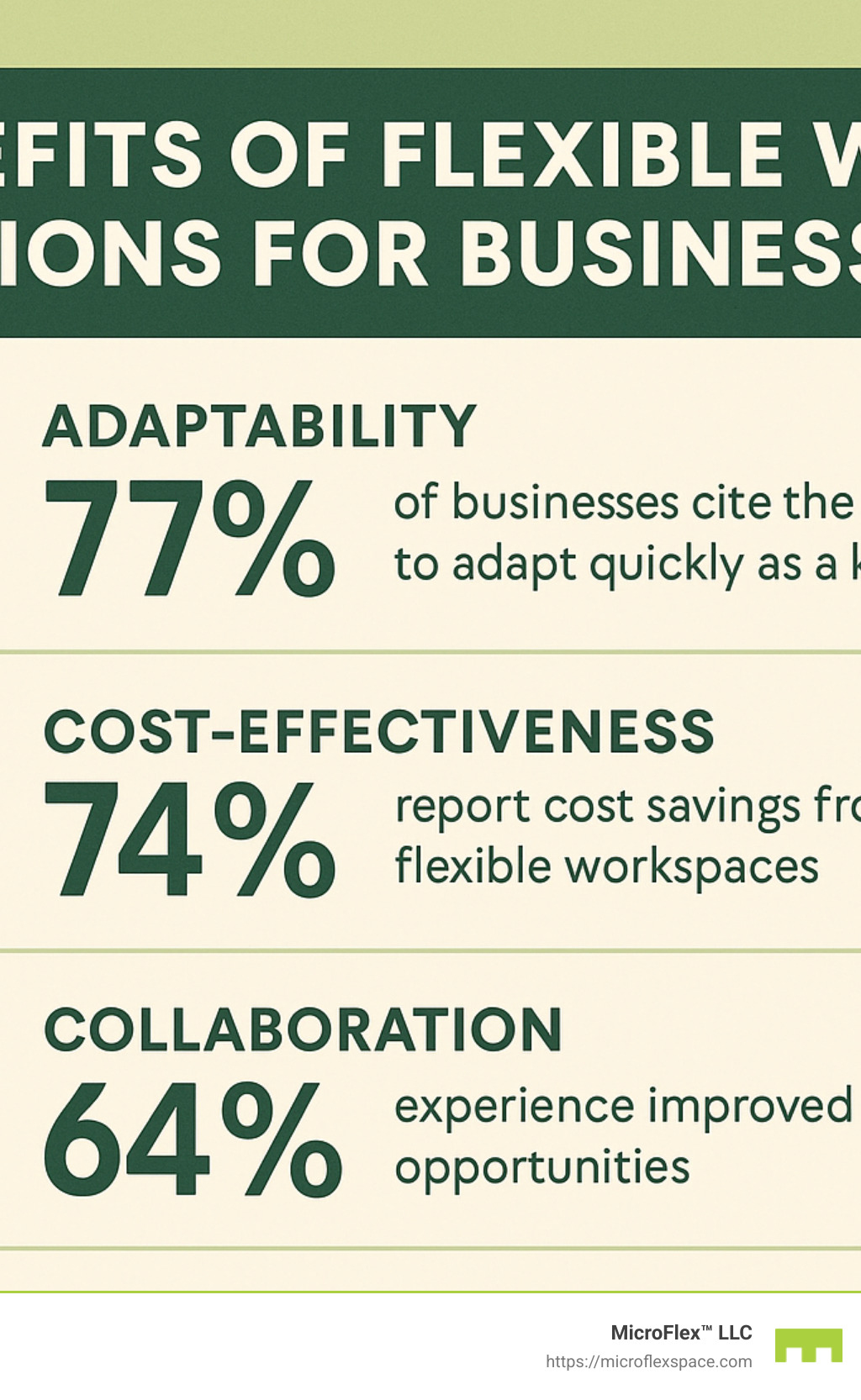 EFITS OF FLEXIBLE W
IONS FOR BUSINESS

ADAPTABILITY
77% of businesses cite the to adapt quickly as a k

COST-EFFECTIVENESS
74% report cost savings fro flexible workspaces

COLLABORATION
64% experience improved opportunities

MicroFlex™ LLC
https://microflexspace.com