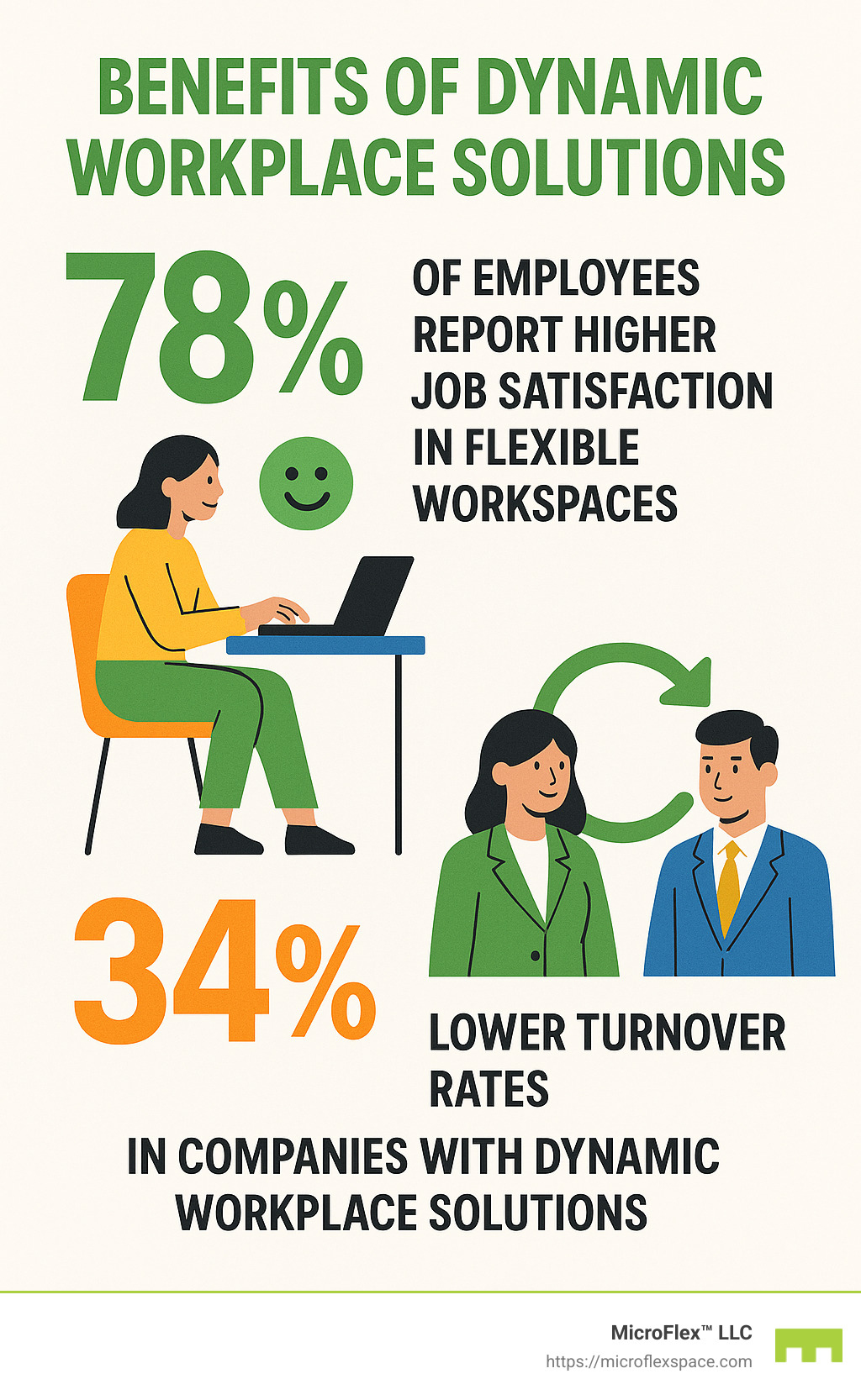 BENEFITS OF DYNAMIC WORKPLACE SOLUTIONS

78%

OF EMPLOYEES REPORT HIGHER JOB SATISFACTION IN FLEXIBLE WORKSPACES

34%

LOWER TURNOVER RATES

IN COMPANIES WITH DYNAMIC WORKPLACE SOLUTIONS

MicroFlex™ LLC
https://microflexspace.com