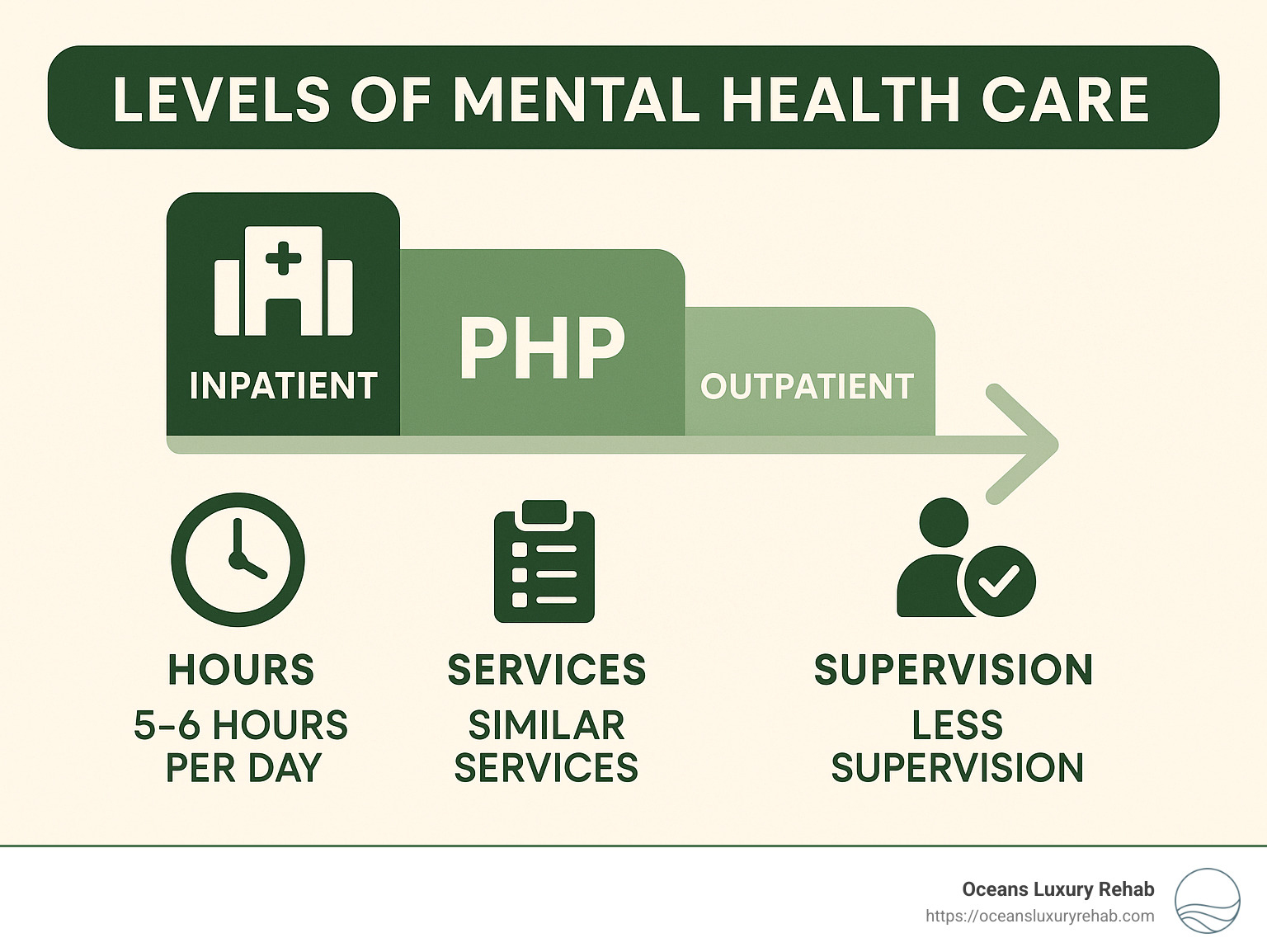 LEVELS OF MENTAL HEALTH CARE

INPATIENT

PHP

OUTPATIENT

HOURS
5-6 HOURS PER DAY

SERVICES
SIMILAR SERVICES

SUPERVISION
LESS SUPERVISION

Oceans Luxury Rehab
https://oceansluxuryrehab.com