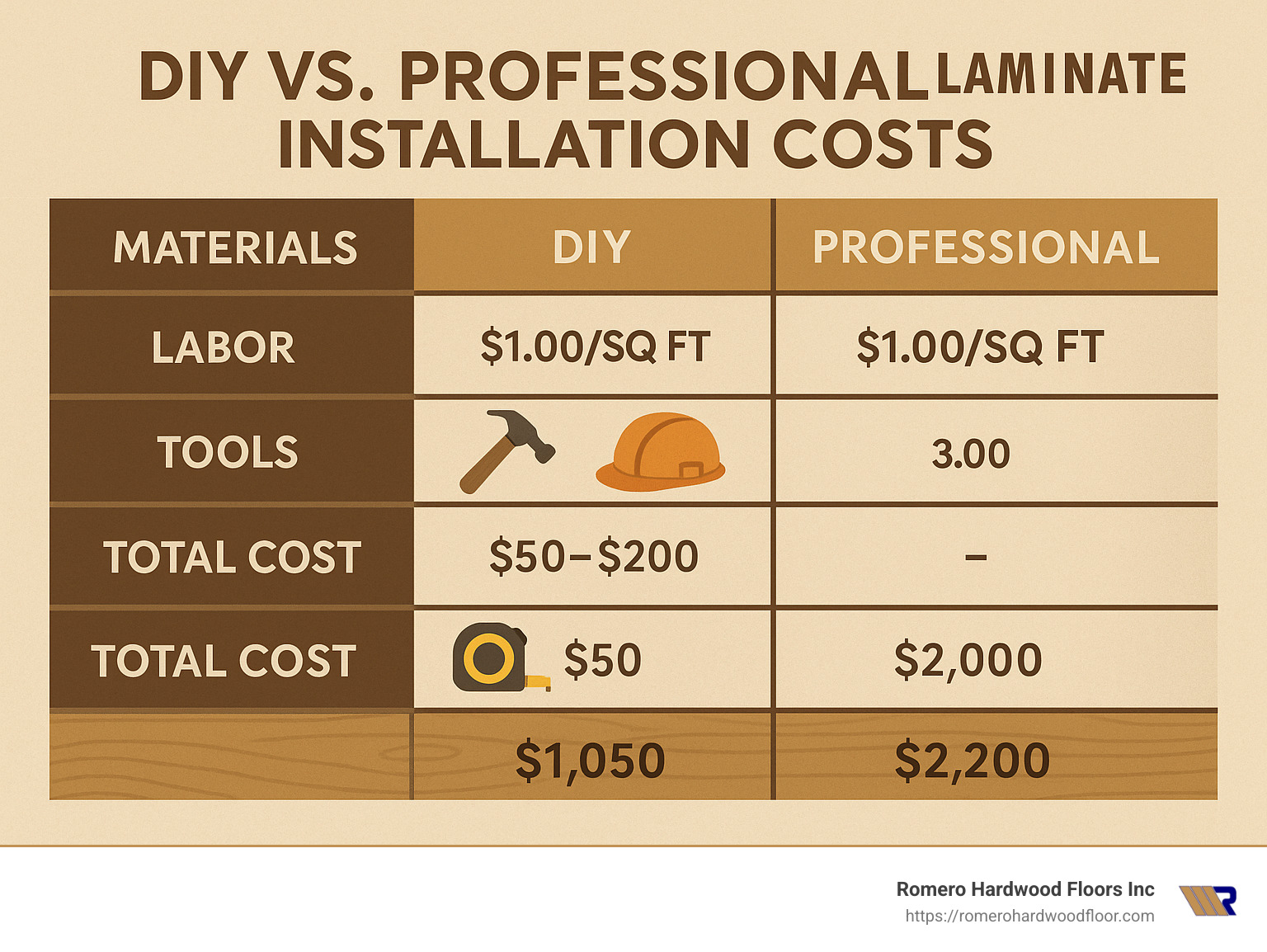 DIY VS. PROFESSIONAL LAMINATE INSTALLATION COSTS

| MATERIALS | DIY | PROFESSIONAL |
|---|---|---|
| LABOR | \$1.00/SQ FT | \$1.00/SQ FT |
| TOOLS | | 3.00 |
| TOTAL COST | \$50–\$200 | – |
| TOTAL COST | \$50 | \$2,000 |
| | \$1,050 | \$2,200 |

Romero Hardwood Floors Inc
https://romerohardwoodfloor.com