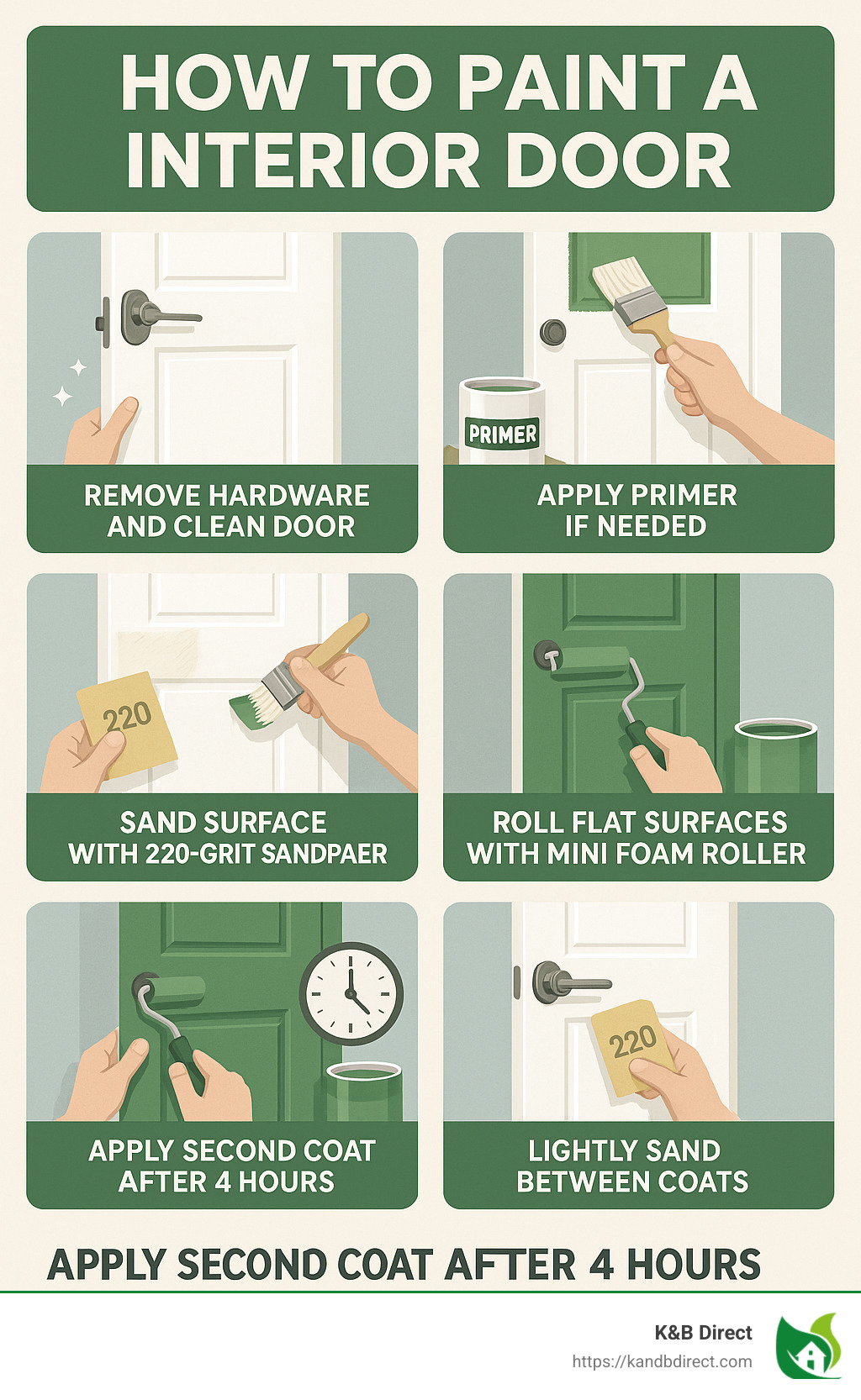 HOW TO PAINT A INTERIOR DOOR

REMOVE HARDWARE AND CLEAN DOOR

PRIMER

APPLY PRIMER IF NEEDED

220

SAND SURFACE WITH 220-GRIT SANDPAER

ROLL FLAT SURFACES WITH MINI FOAM ROLLER

APPLY SECOND COAT AFTER 4 HOURS

220

LIGHTLY SAND BETWEEN COATS

APPLY SECOND COAT AFTER 4 HOURS

K&B Direct
https://kandbdirect.com