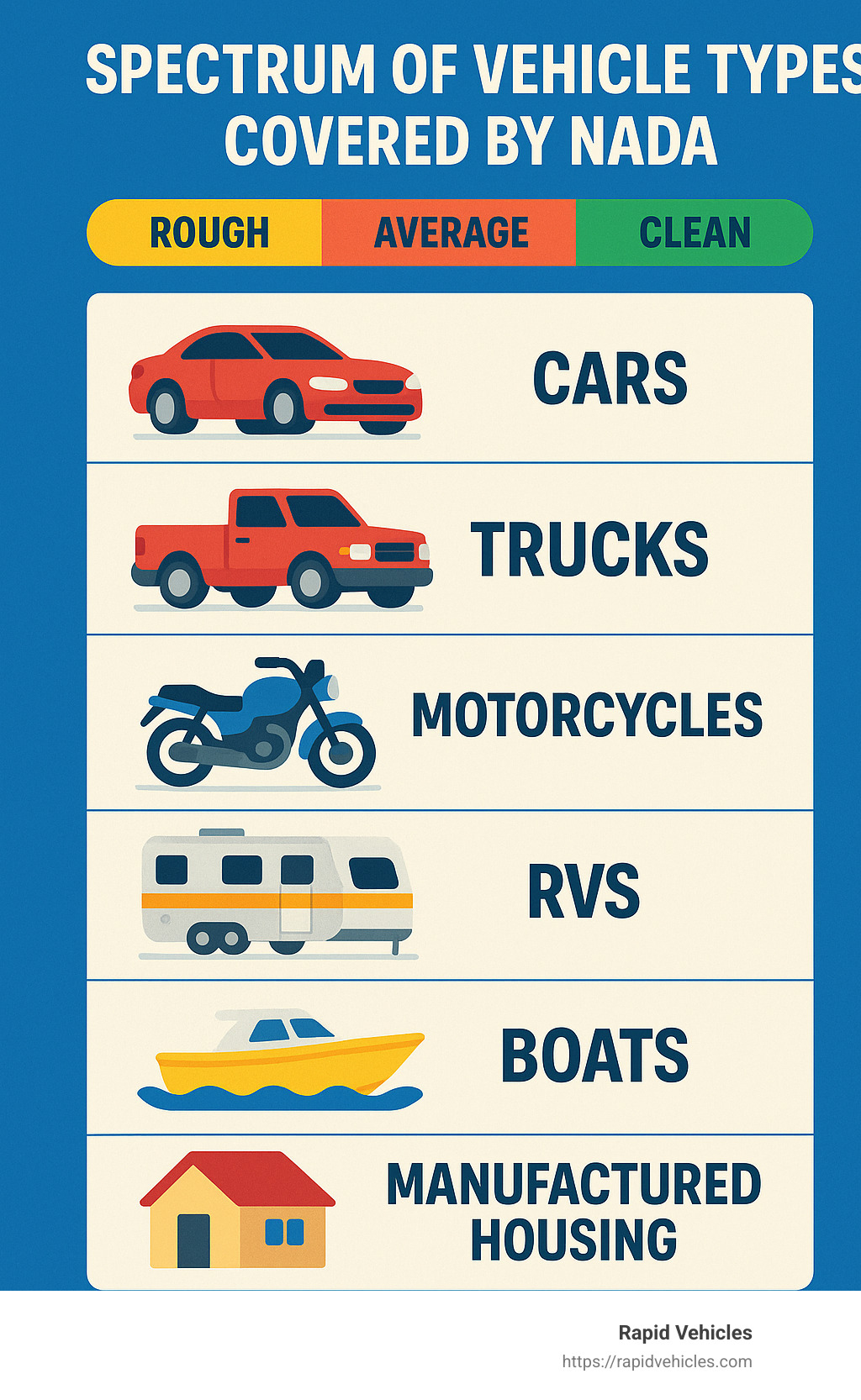 SPECTRUM OF VEHICLE TYPES COVERED BY NADA

ROUGH AVERAGE CLEAN

CARS

TRUCKS

MOTORCYCLES

RVS

BOATS

MANUFACTURED HOUSING

Rapid Vehicles
https://rapidvehicles.com