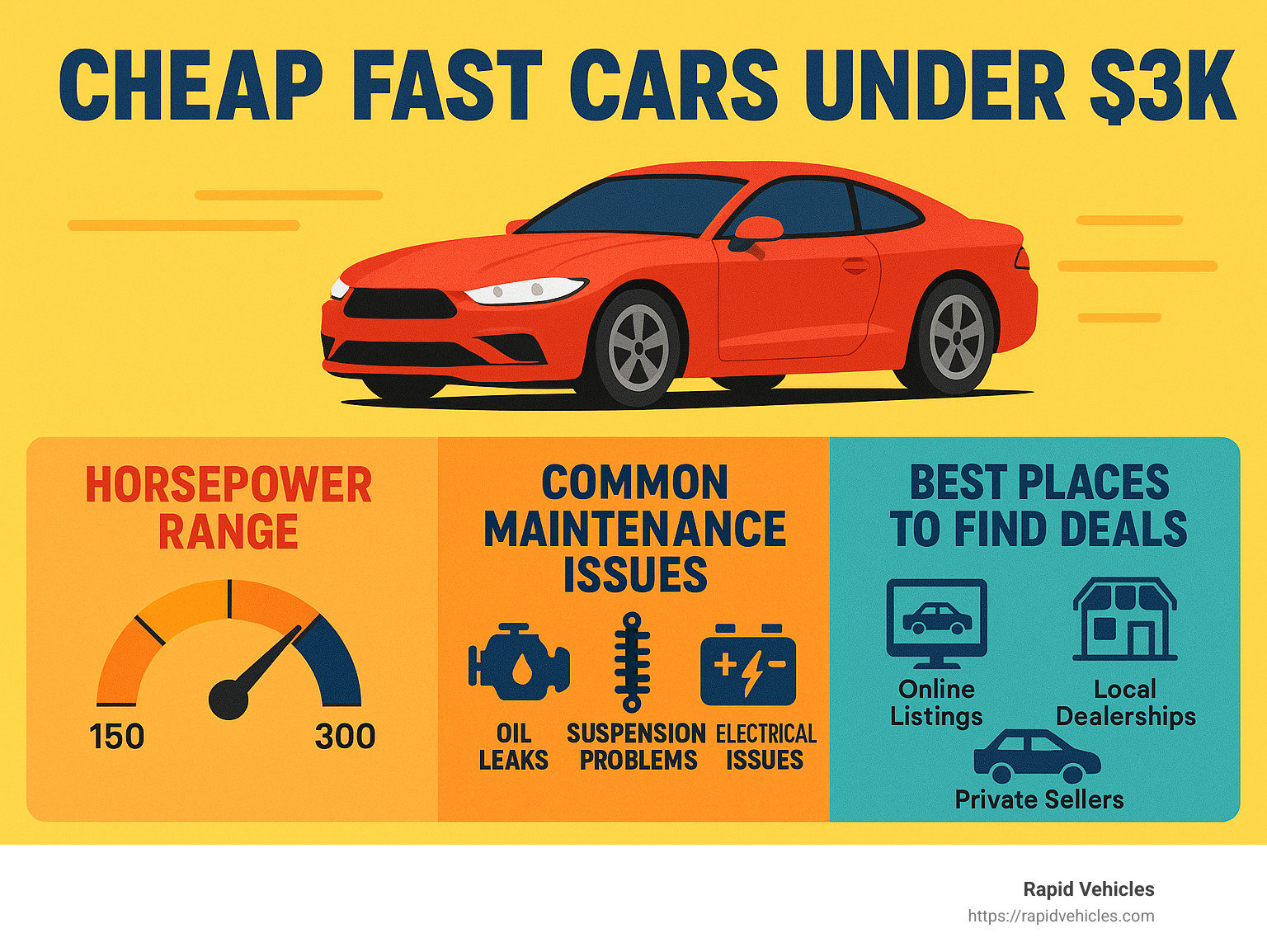 CHEAP FAST CARS UNDER $3K

HORSEPOWER RANGE

150

300

COMMON MAINTENANCE ISSUES

OIL LEAKS

SUSPENSION PROBLEMS

ELECTRICAL ISSUES

BEST PLACES TO FIND DEALS

Online Listings

Local Dealerships

Private Sellers

Rapid Vehicles
https://rapidvehicles.com