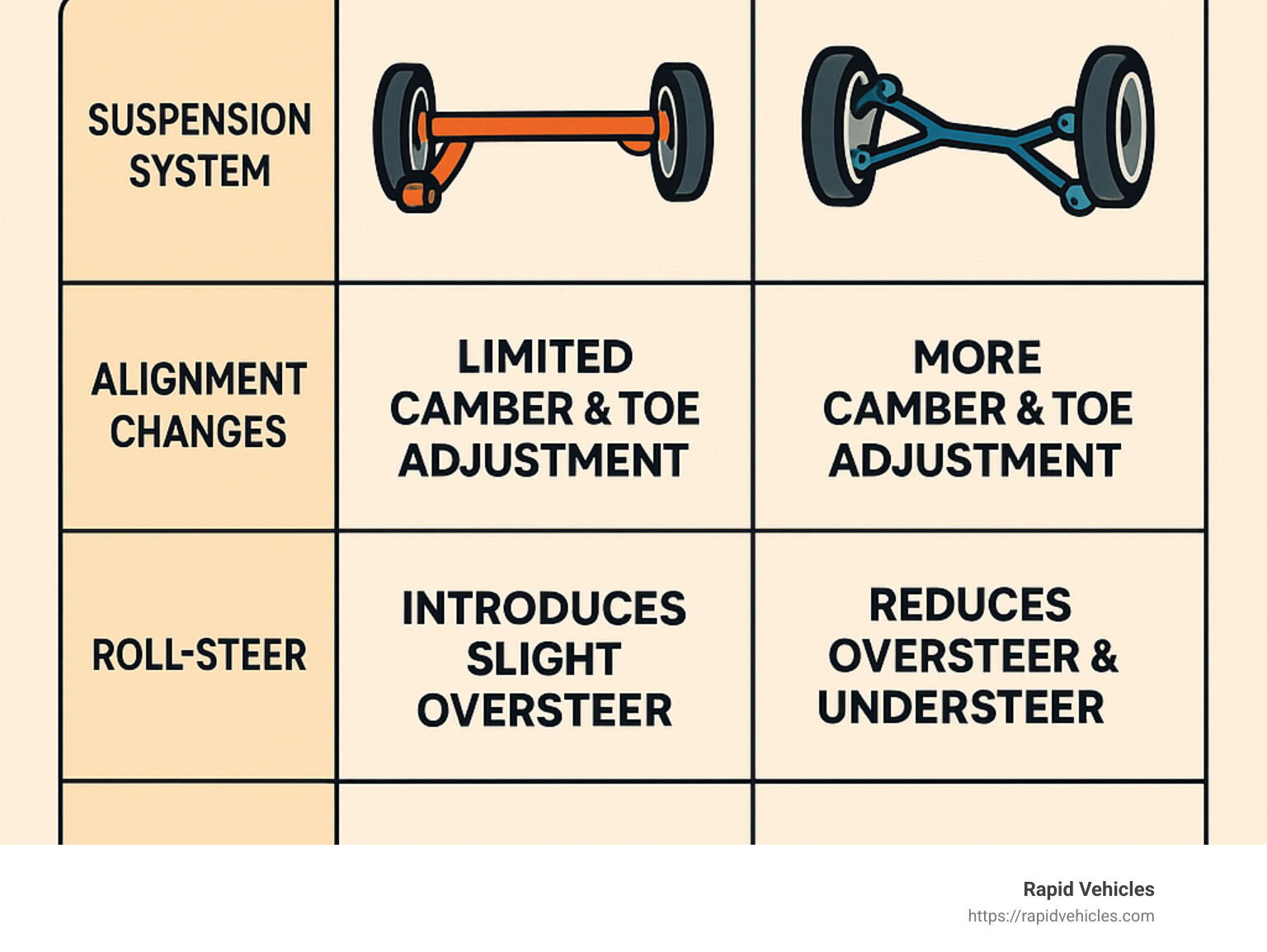 | SUSPENSION SYSTEM | | |
|---|---|---|
| ALIGNMENT CHANGES | LIMITED CAMBER & TOE ADJUSTMENT | MORE CAMBER & TOE ADJUSTMENT |
| ROLL-STEER | INTRODUCES SLIGHT OVERSTEER | REDUCES OVERSTEER & UNDERSTEER |

Rapid Vehicles
https://rapidvehicles.com