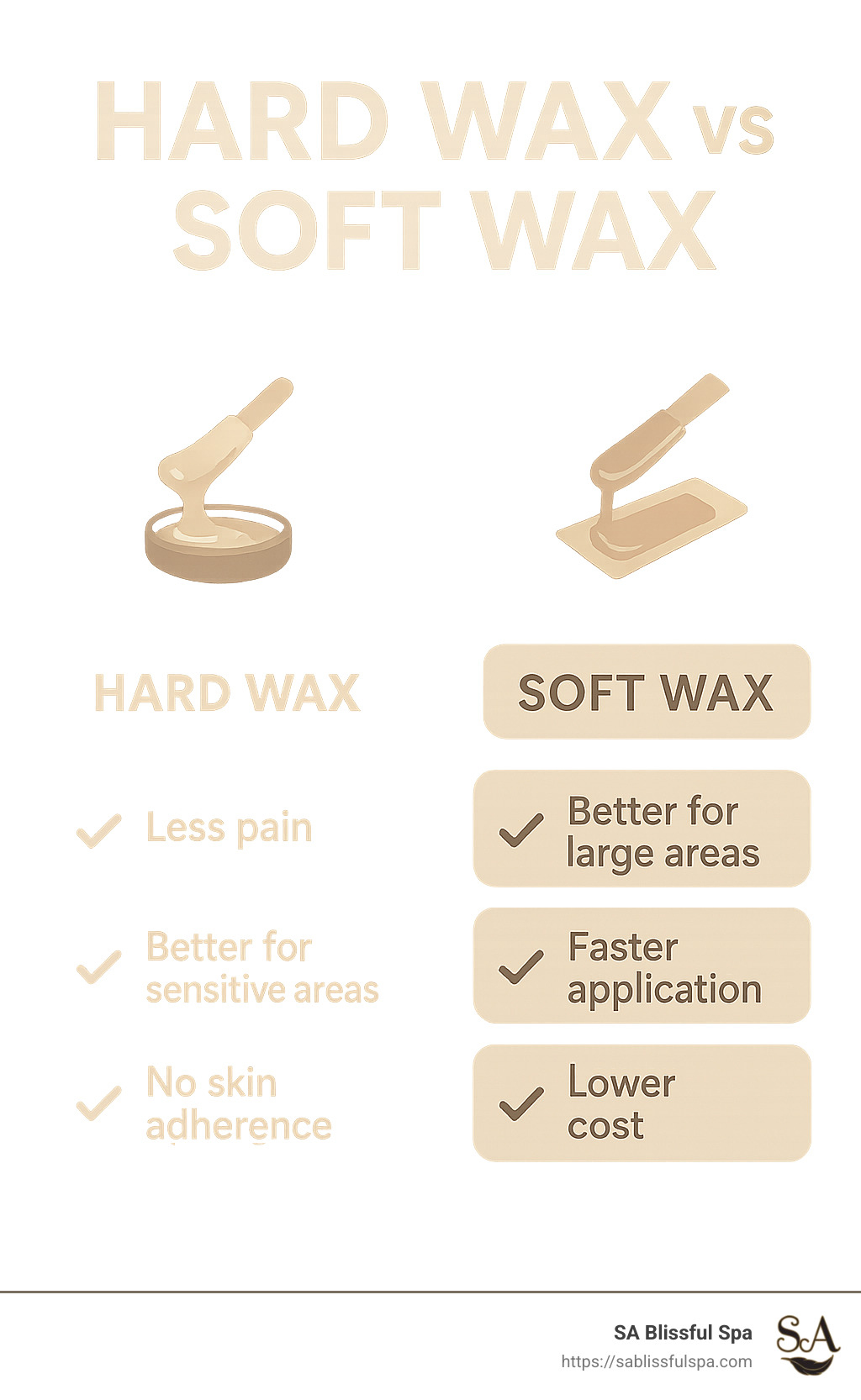 HARD WAX VS SOFT WAX

HARD WAX

Less pain

Better for sensitive areas

No skin adherence

SOFT WAX

Better for large areas

Faster application

Lower cost

SA Blissful Spa
https://sablissfulspa.com

SA