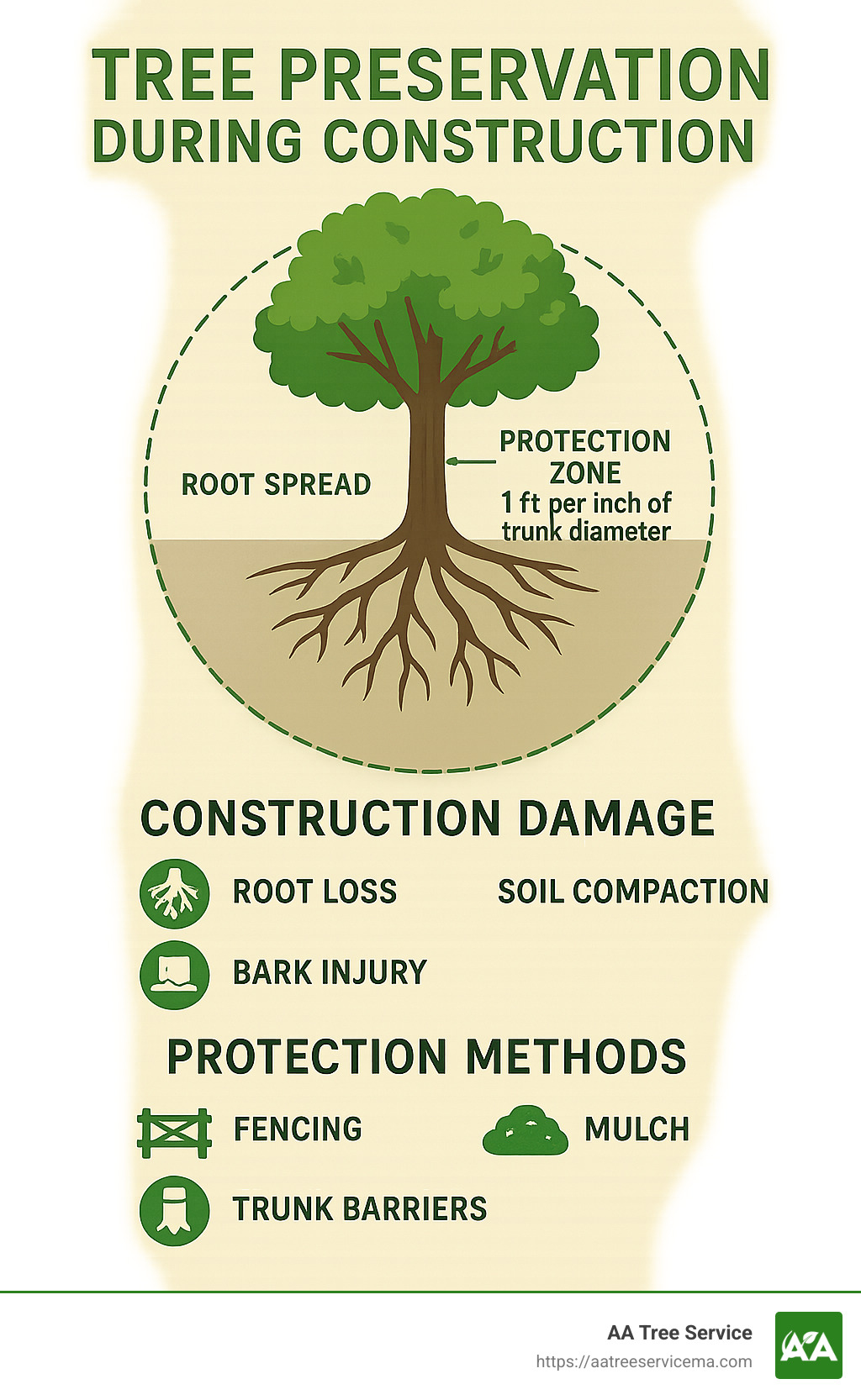 TREE PRESERVATION DURING CONSTRUCTION

ROOT SPREAD

PROTECTION ZONE
1 ft per inch of trunk diameter

CONSTRUCTION DAMAGE

ROOT LOSS

SOIL COMPACTION

BARK INJURY

PROTECTION METHODS

FENCING

MULCH

TRUNK BARRIERS

AA Tree Service
https://aatreeservicema.com

AA