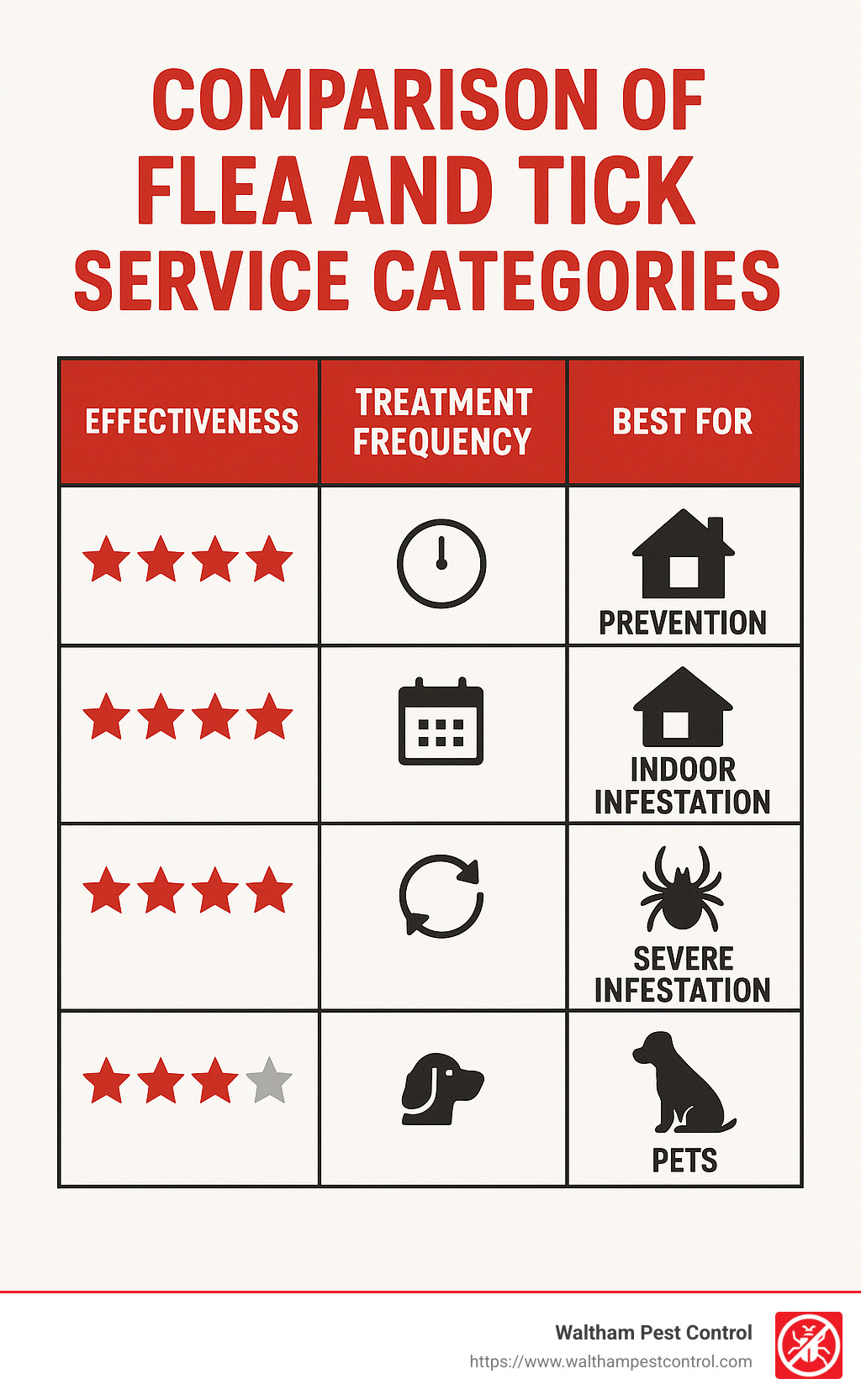 COMPARISON OF FLEA AND TICK SERVICE CATEGORIES

| EFFECTIVENESS | TREATMENT FREQUENCY | BEST FOR |
|---|---|---|
| ★★★★ | | PREVENTION |
| ★★★★ | | INDOOR INFESTATION |
| ★★★★ | | SEVERE INFESTATION |
| ★★★★ | | PETS |

Waltham Pest Control
https://www.walthampestcontrol.com