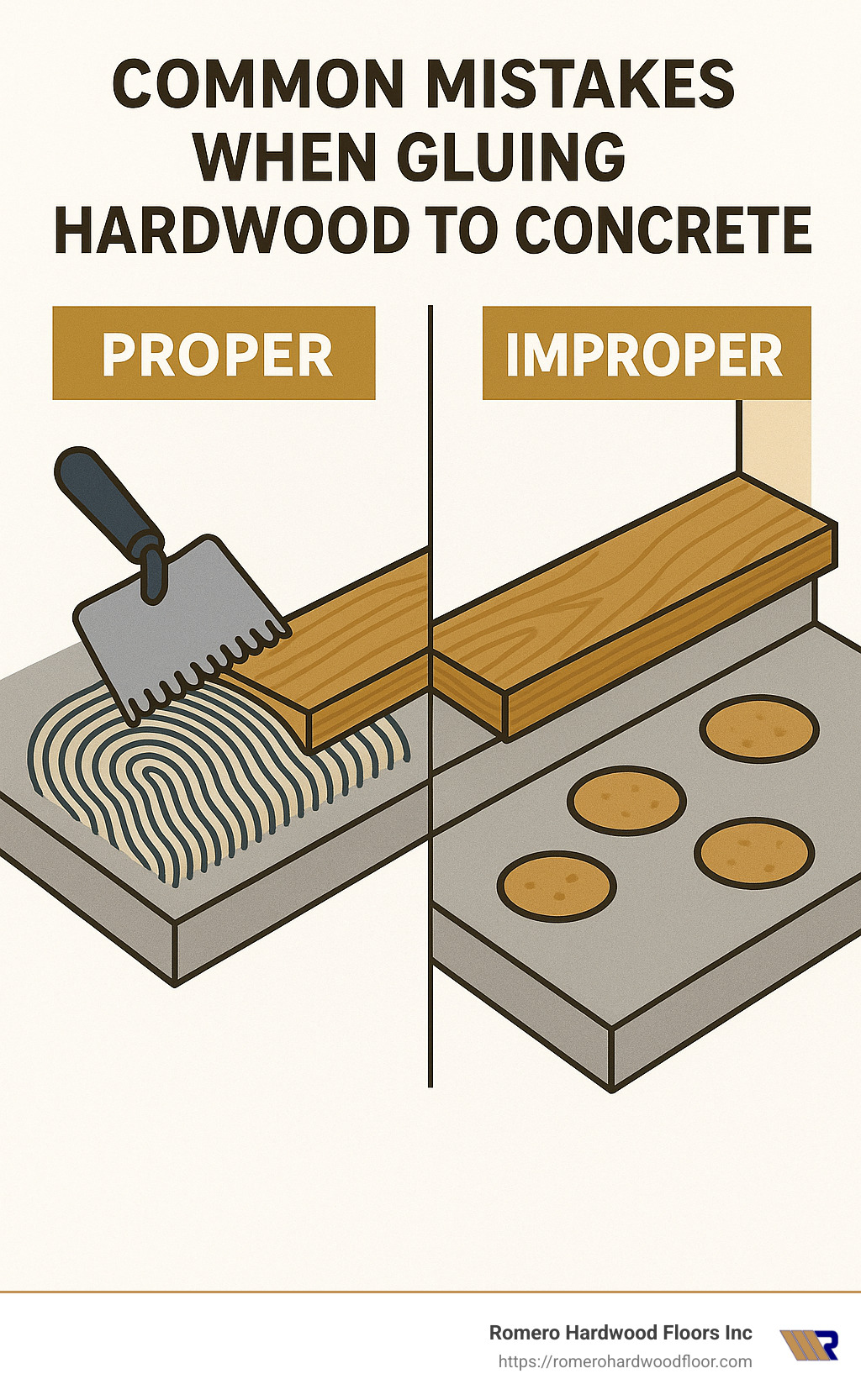 COMMON MISTAKES WHEN GLUING HARDWOOD TO CONCRETE

PROPER

IMPROPER

Romero Hardwood Floors Inc
https://romerohardwoodfloor.com