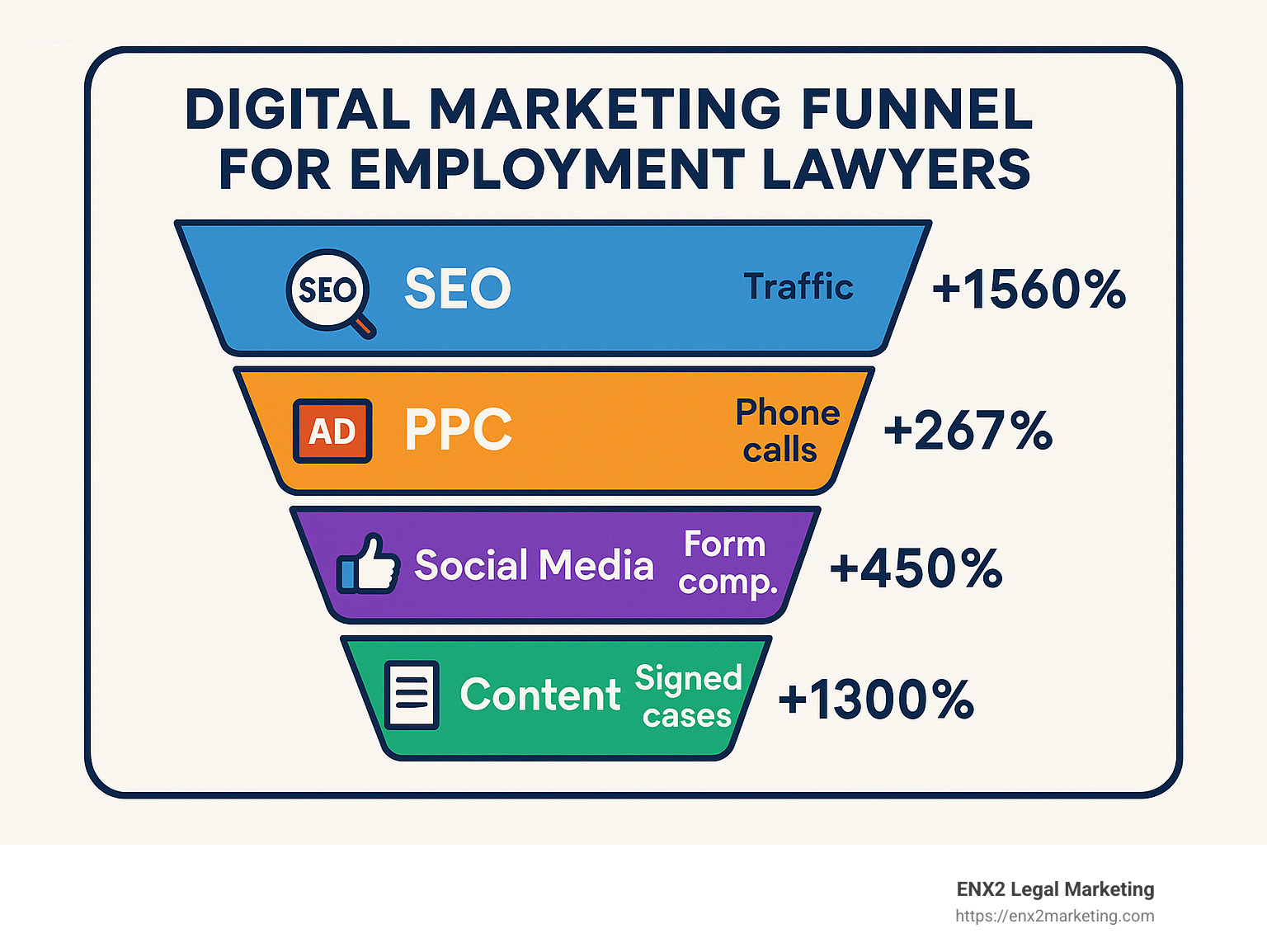 DIGITAL MARKETING FUNNEL FOR EMPLOYMENT LAWYERS

SEO SEO Traffic +1560%

AD PPC Phone calls +267%

Social Media Form comp. +450%

Content Signed cases +1300%

ENX2 Legal Marketing
https://enx2marketing.com