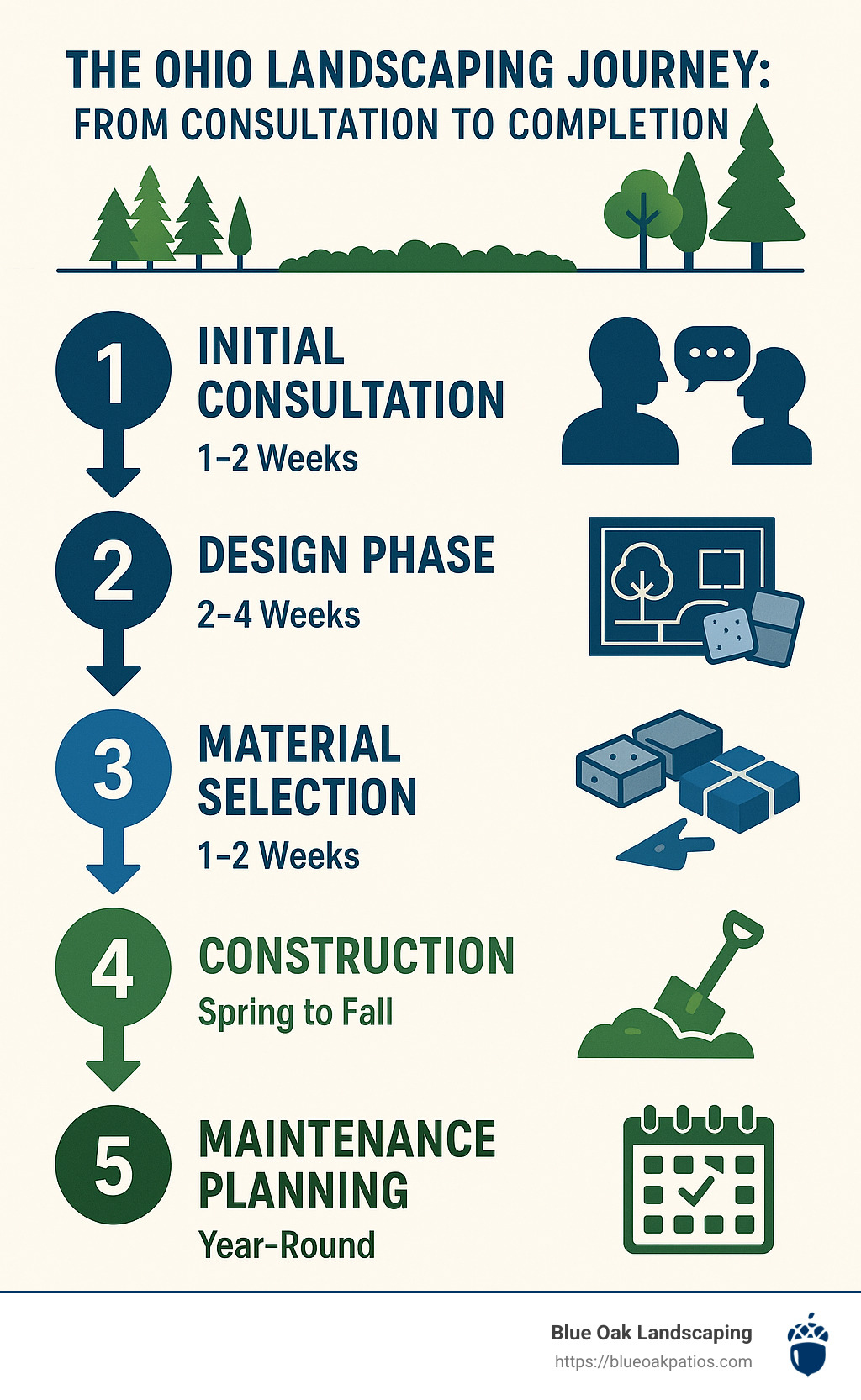 THE OHIO LANDSCAPING JOURNEY:
FROM CONSULTATION TO COMPLETION

1
INITIAL CONSULTATION
1–2 Weeks

2
DESIGN PHASE
2–4 Weeks

3
MATERIAL SELECTION
1–2 Weeks

4
CONSTRUCTION
Spring to Fall

5
MAINTENANCE PLANNING
Year-Round

Blue Oak Landscaping
https://blueoakpatios.com