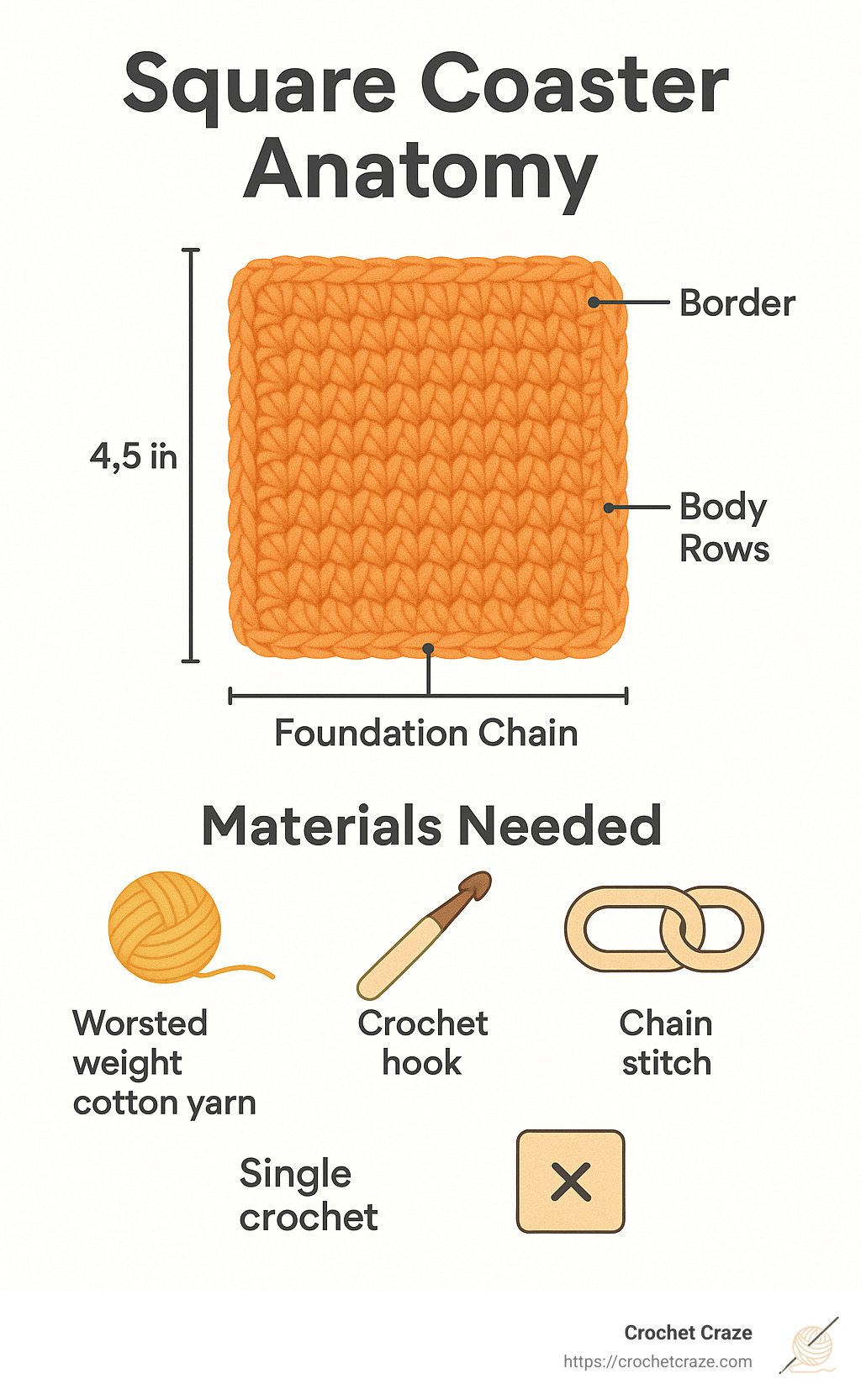 Square Coaster Anatomy

4,5 in

Border

Body Rows

Foundation Chain

Materials Needed

Worsted weight cotton yarn

Crochet hook

Chain stitch

Single crochet

Crochet Craze
https://crochetcraze.com