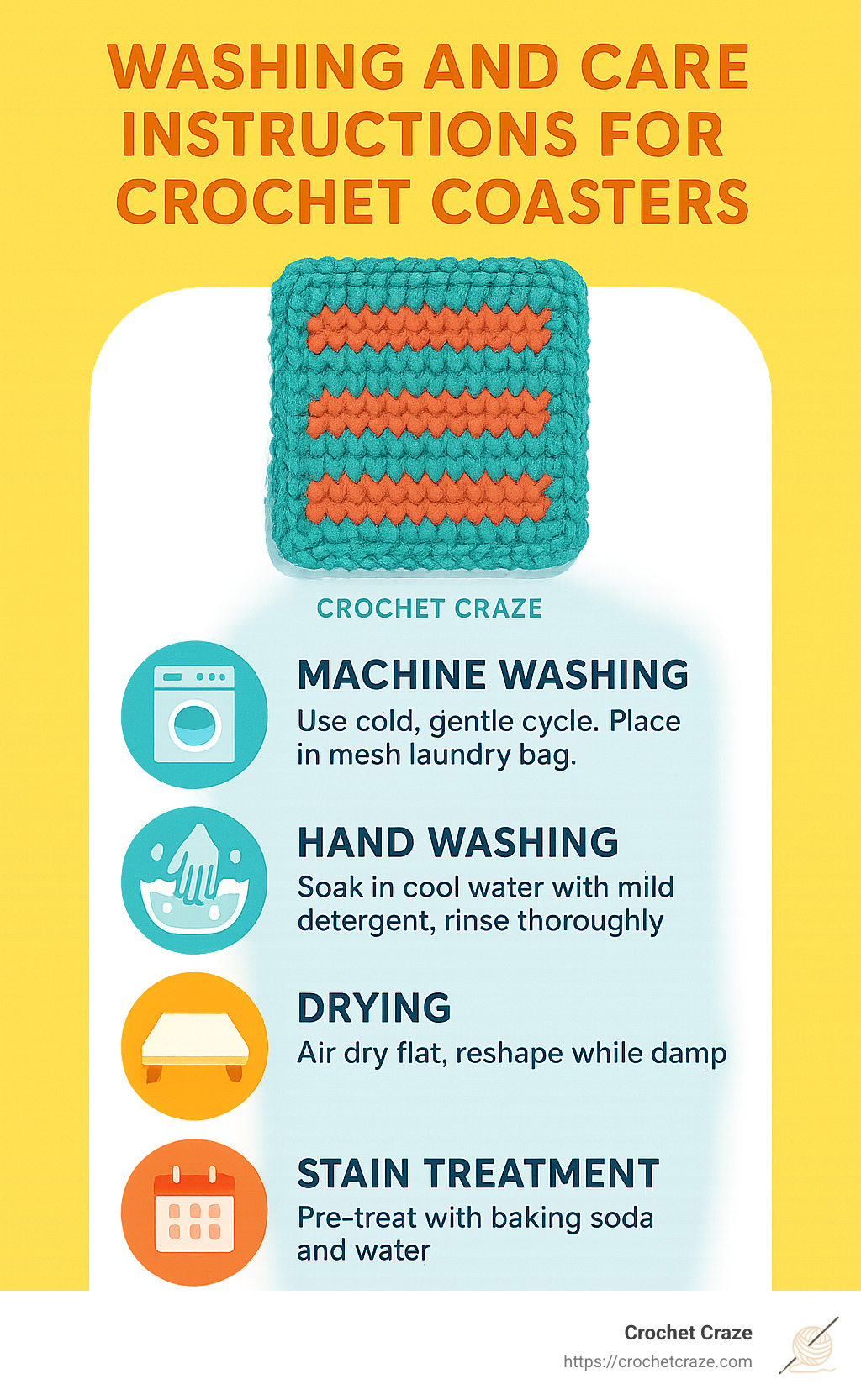 WASHING AND CARE INSTRUCTIONS FOR CROCHET COASTERS

CROCHET CRAZE

MACHINE WASHING
Use cold, gentle cycle. Place in mesh laundry bag.

HAND WASHING
Soak in cool water with mild detergent, rinse thoroughly

DRYING
Air dry flat, reshape while damp

STAIN TREATMENT
Pre-treat with baking soda and water

Crochet Craze
https://crochetcraze.com