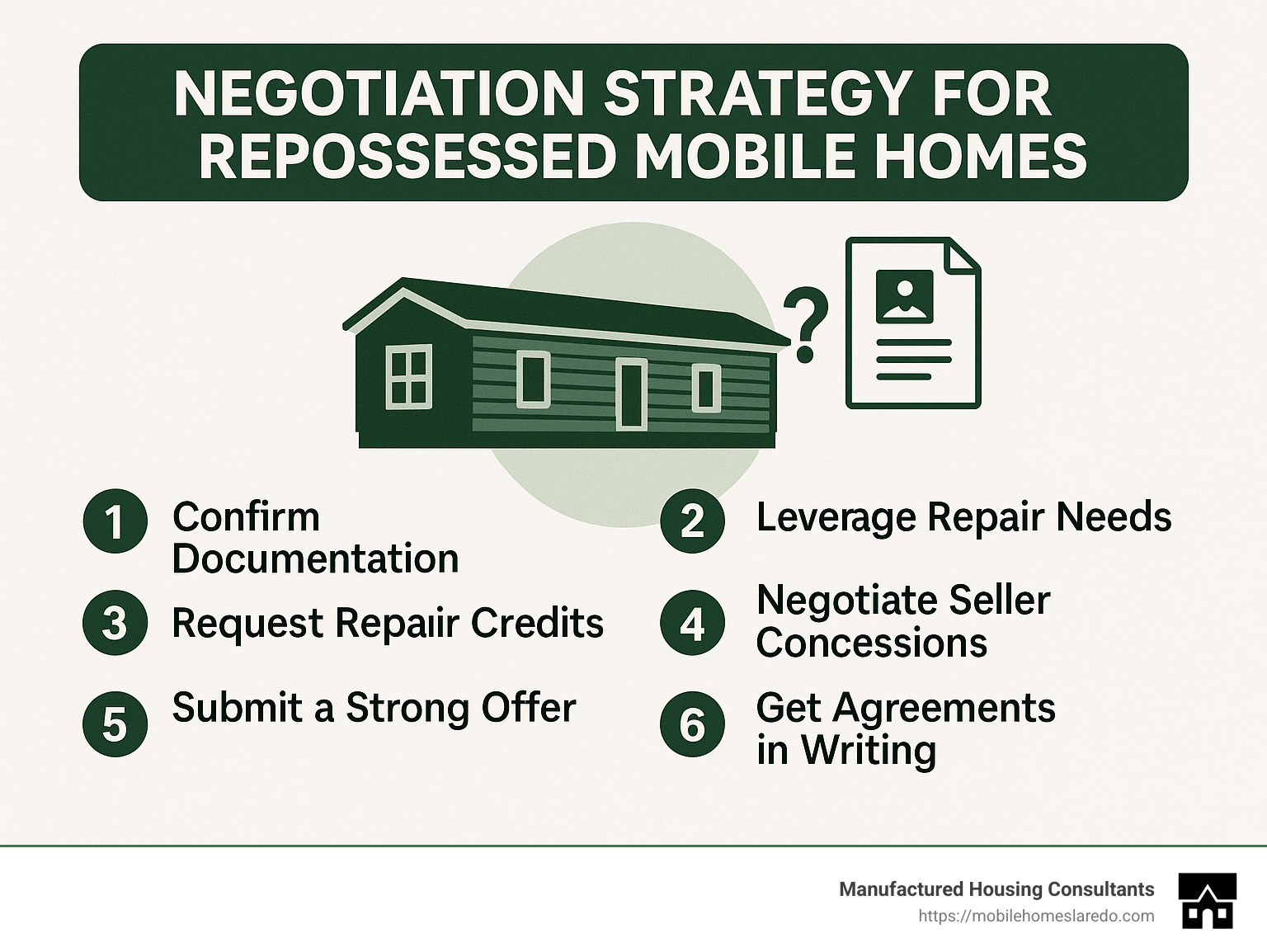 NEGOTIATION STRATEGY FOR REPOSSESSED MOBILE HOMES

?

1 Confirm Documentation

2 Leverage Repair Needs

3 Request Repaiir Credits

4 Negotiate Seller Concessions

5 Submit a Strong Offer

6 Get Agreements in Writing

Manufactured Housing Consultants
https://mobilehomeslaredo.com