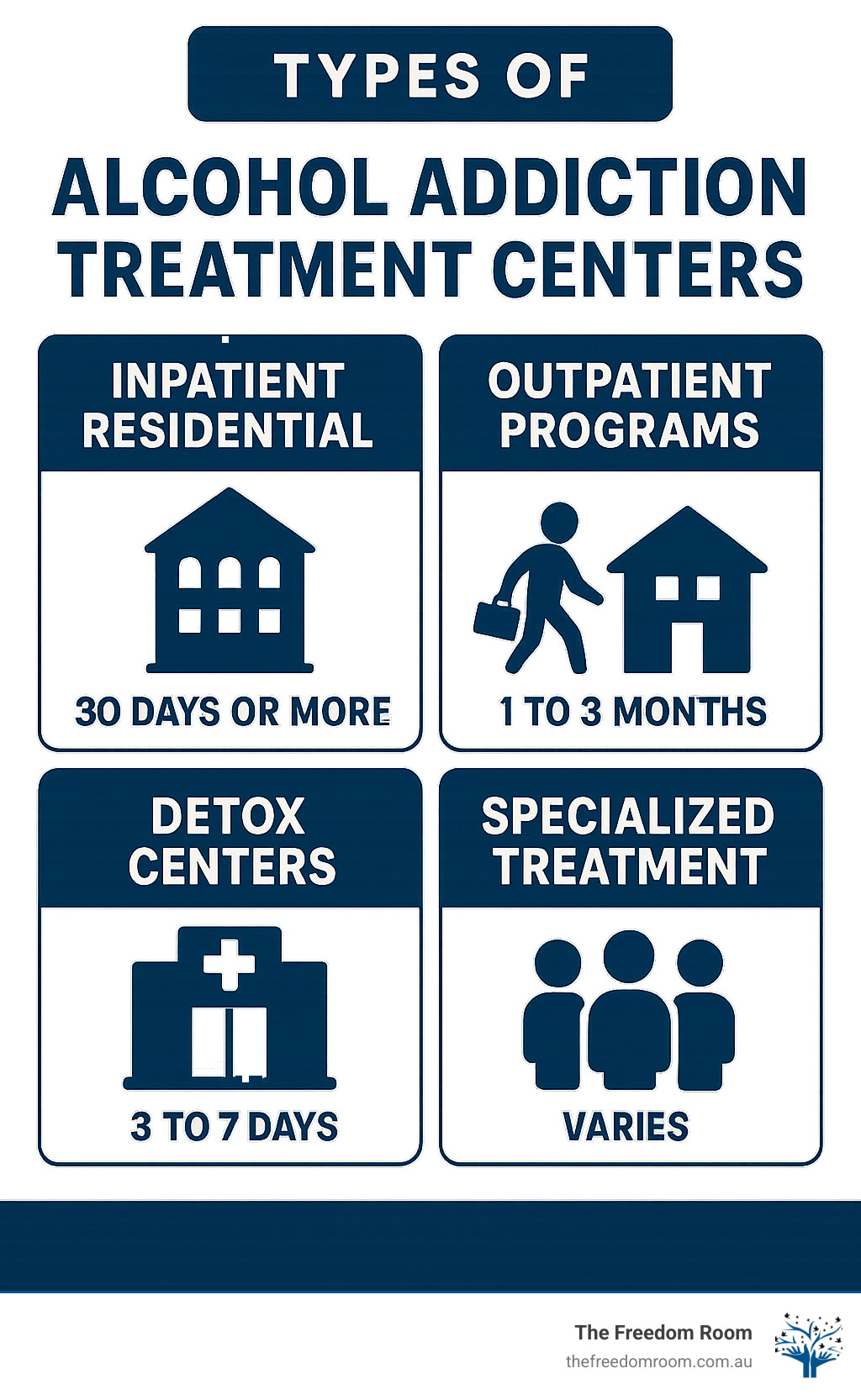 TYPES OF

ALCOHOL ADDICTION TREATMENT CENTERS

INPATIENT RESIDENTIAL

30 DAYS OR MORE

OUTPATIENT PROGRAMS

1 TO 3 MONTHS

DETOX CENTERS

3 TO 7 DAYS

SPECIALIZED TREATMENT

VARIES

The Freedom Room
thefreedomroom.com.au