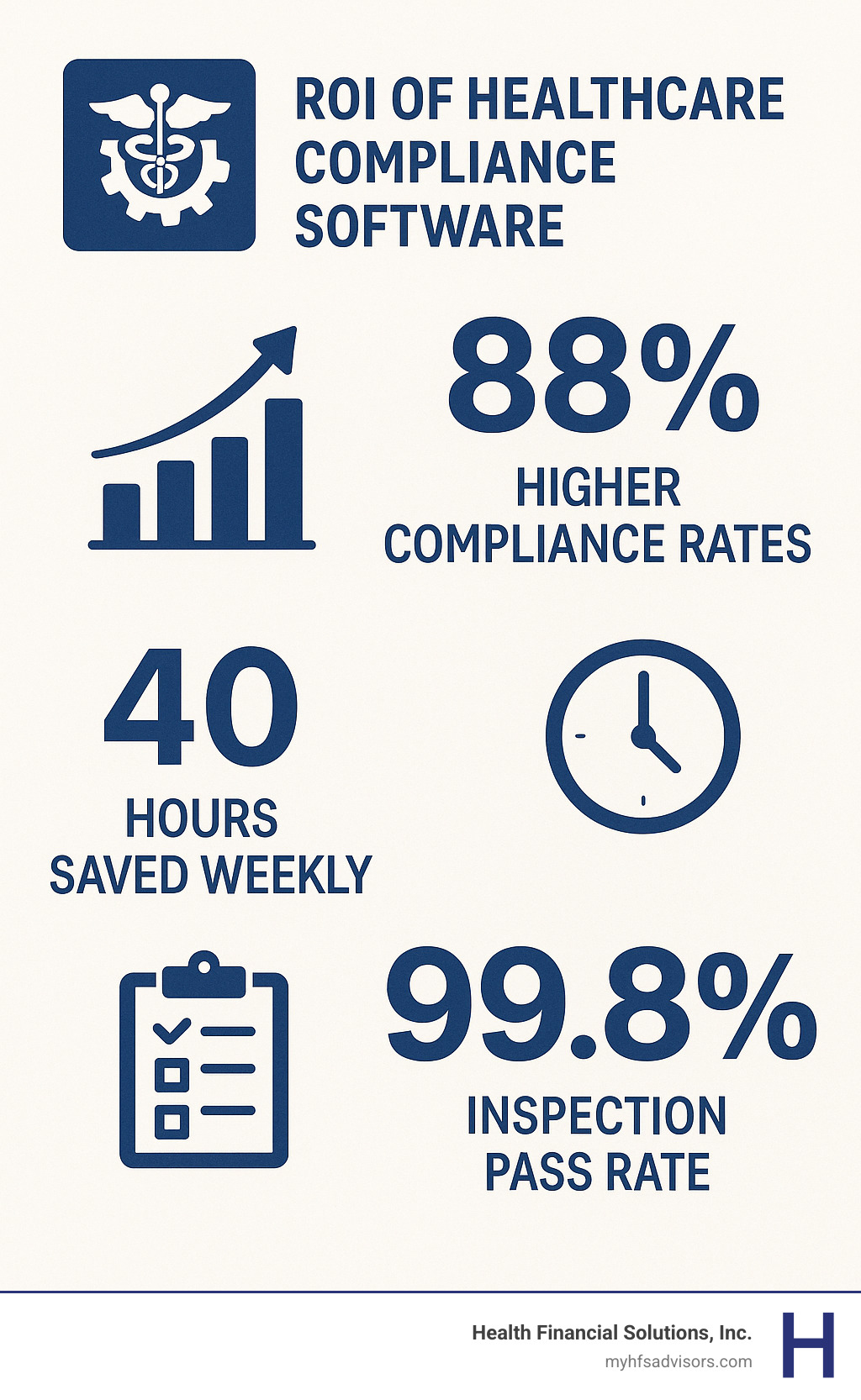 ROI OF HEALTHCARE COMPLIANCE SOFTWARE

88%
HIGHER COMPLIANCE RATES

40
HOURS SAVED WEEKLY

99.8%
INSPECTION PASS RATE

Health Financial Solutions, Inc.
myhfsadvisors.com
H