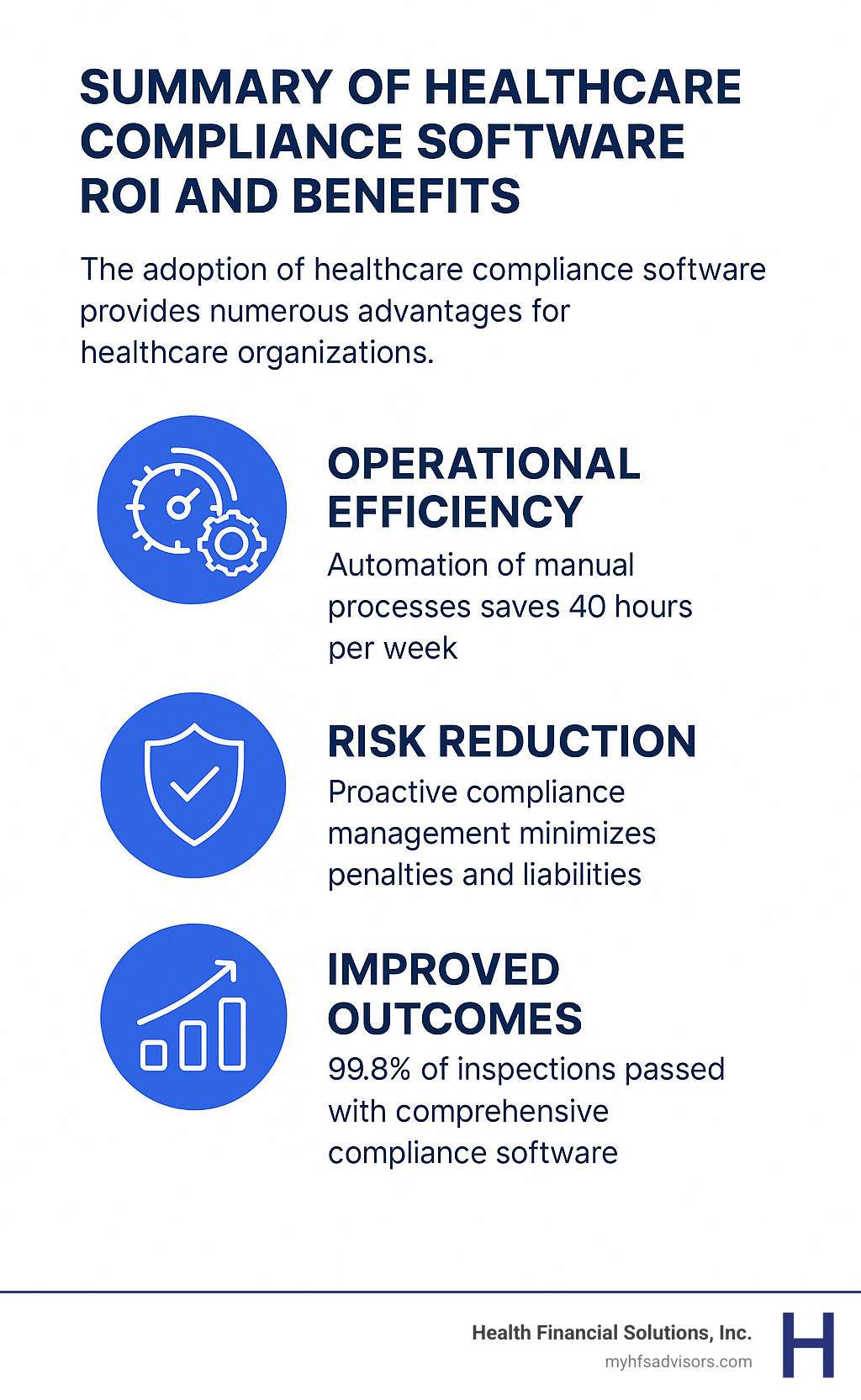 SUMMARY OF HEALTHCARE COMPLIANCE SOFTWARE ROI AND BENEFITS

The adoption of healthcare compliance software provides numerous advantages for healthcare organizations.

OPERATIONAL EFFICIENCY

Automation of manual processes saves 40 hours per week

RISK REDUCTION

Proactive compliance management minimizes penalties and liabilities

IMPROVED OUTCOMES

99.8% of inspections passed with comprehensive compliance software

Health Financial Solutions, Inc.
myhfsadvisors.com

H