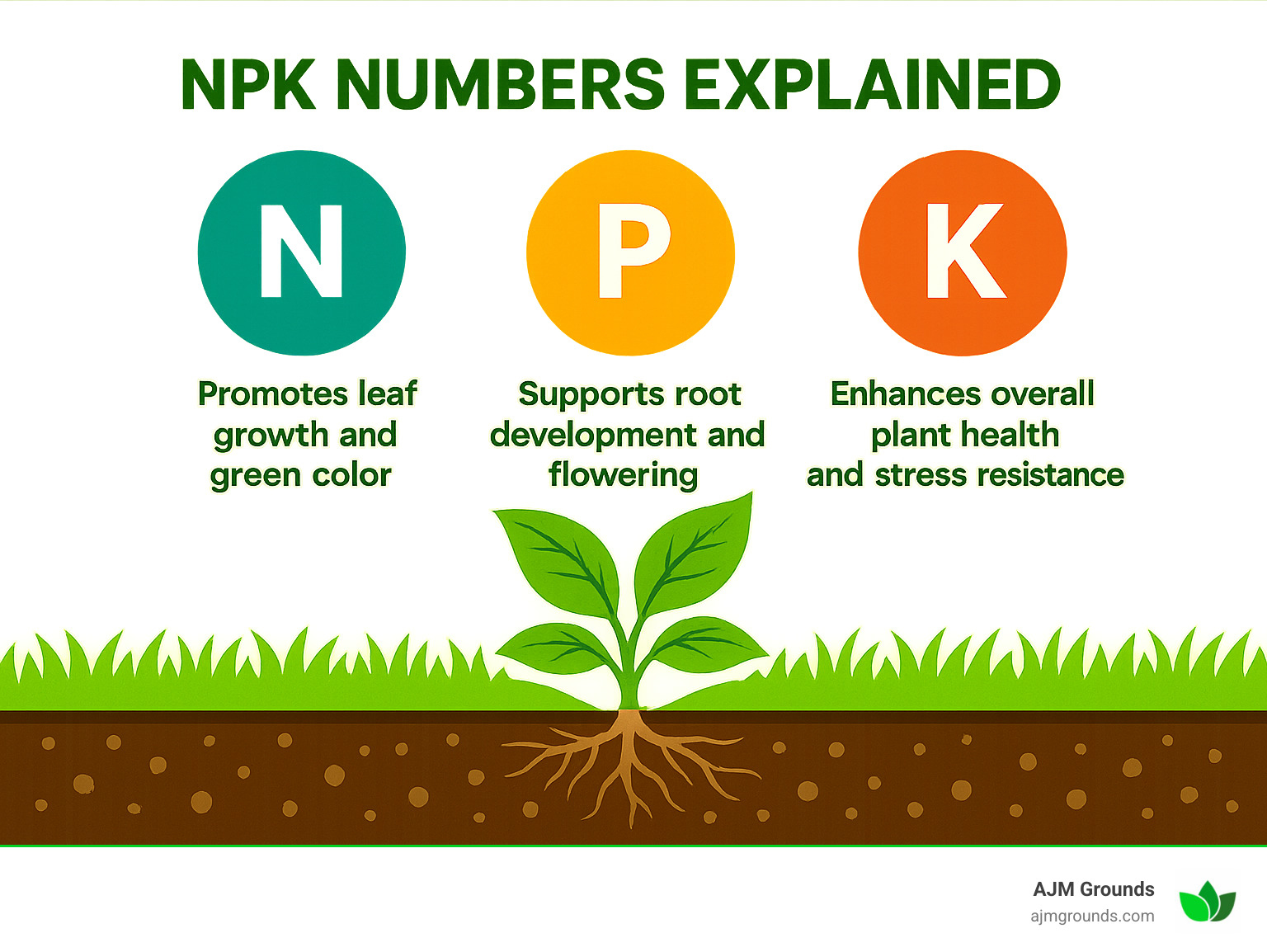 NPK NUMBERS EXPLAINED

N

Promotes leaf growth and green color

P

Supports root development and flowering

K

Enhances overall plant health and stress resistance

AJM Grounds
ajmgrounds.com