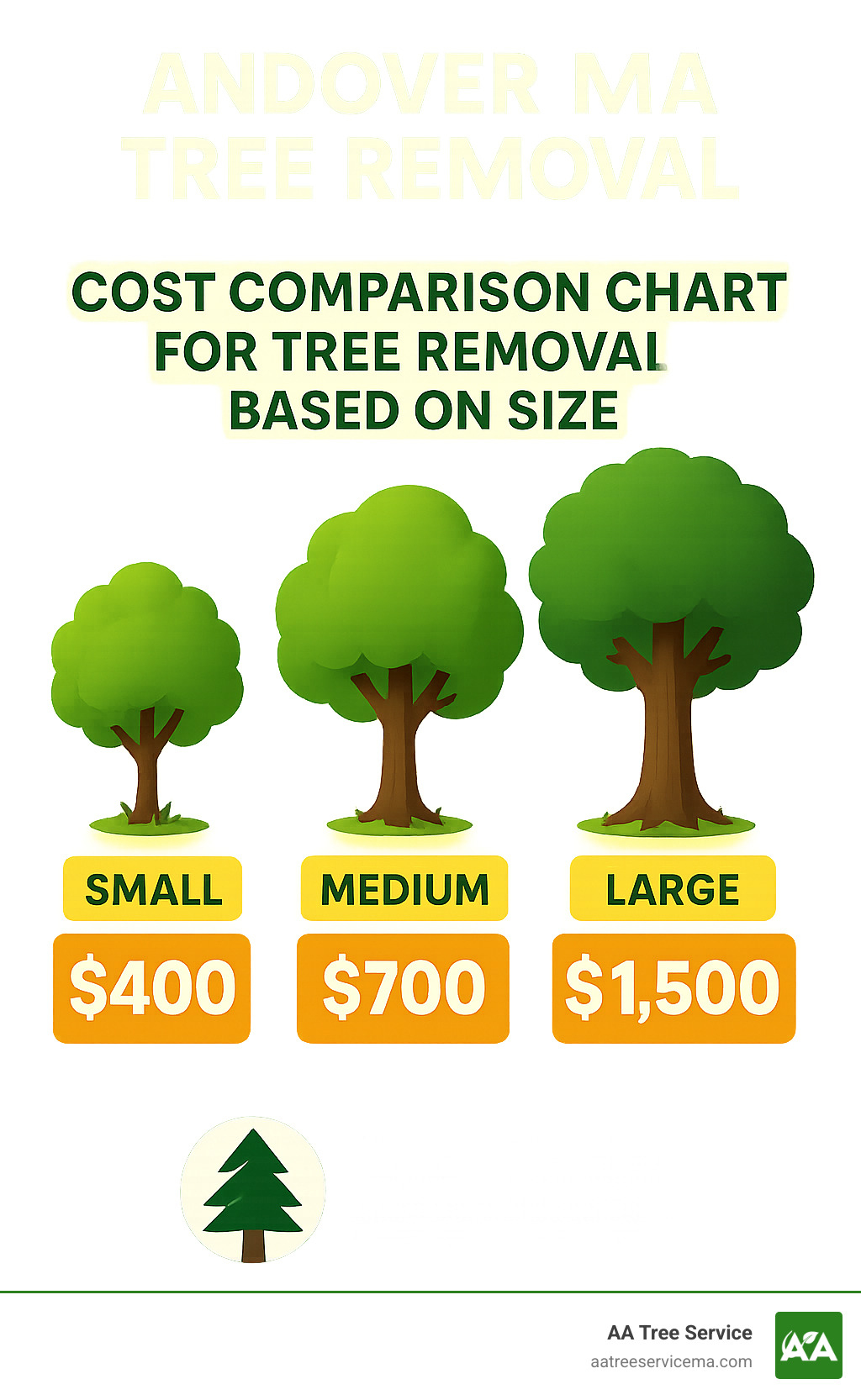 ANDOVER MA TREE REMOVAL

COST COMPARISON CHART FOR TREE REMOVAL BASED ON SIZE

SMALL
$400

MEDIUM
$700

LARGE
$1,500

AA Tree Service
aatreeservicema.com

AA