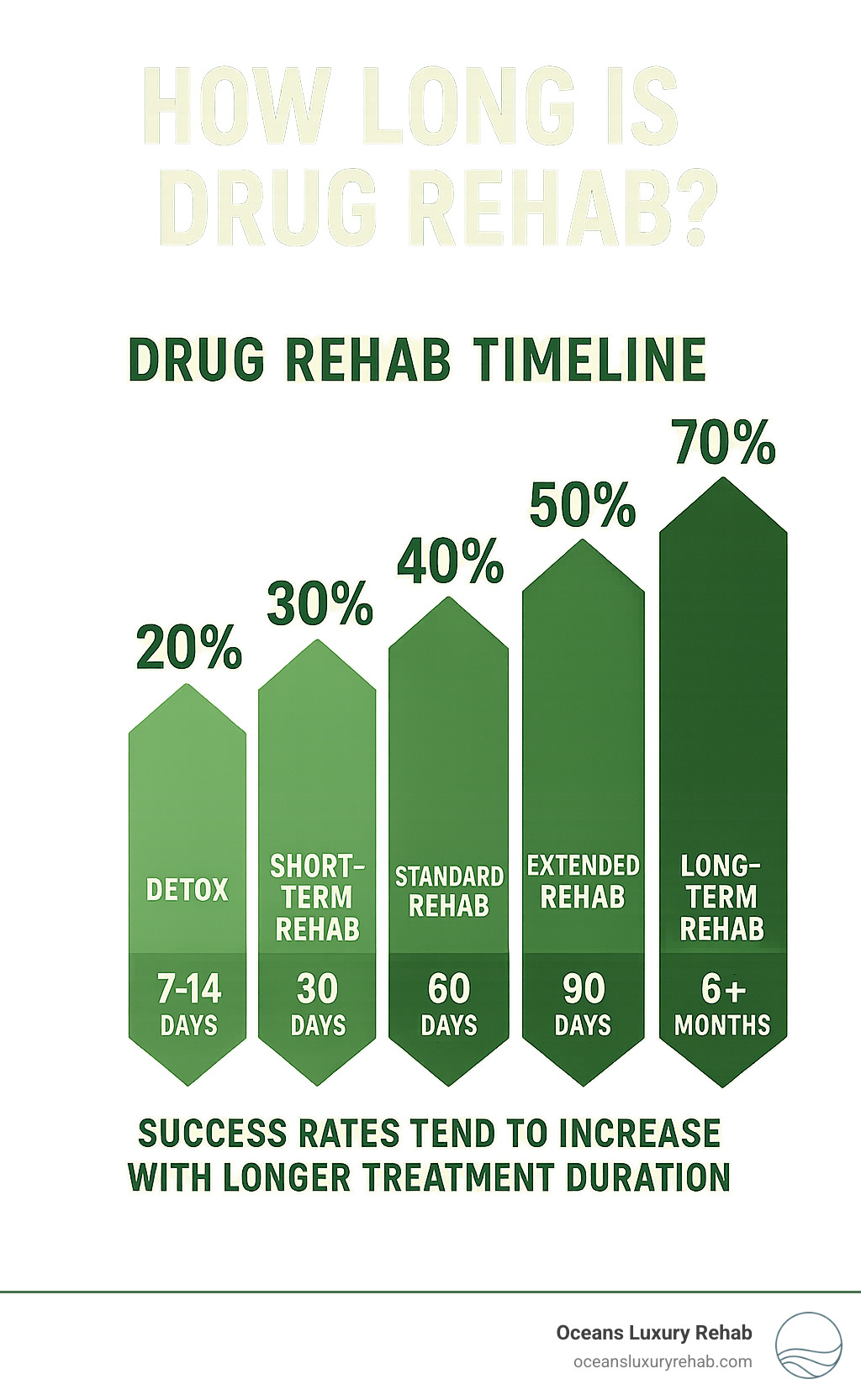 HOW LONG IS DRUG REHAB?

DRUG REHAB TIMELINE

20%

DETOX

7-14 DAYS

30%

SHORT-TERM REHAB

30 DAYS

40%

STANDARD REHAB

60 DAYS

50%

EXTENDED REHAB

90 DAYS

70%

LONG-TERM REHAB

6+ MONTHS

SUCCESS RATES TEND TO INCREASE WITH LONGER TREATMENT DURATION

Oceans Luxury Rehab
oceansluxuryrehab.com