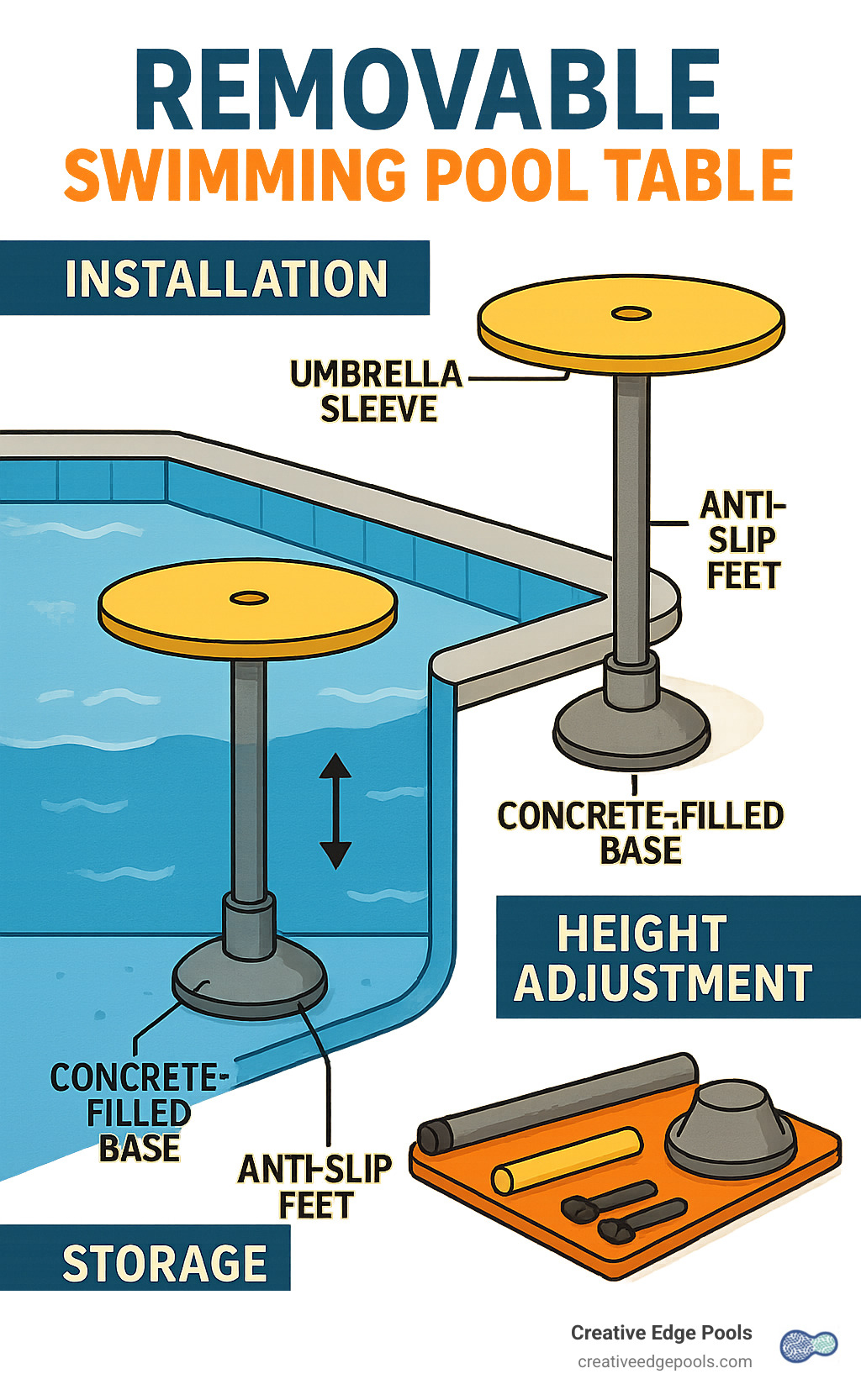 REMOVABLE
SWIMMING POOL TABLE

INSTALLATION

UMBRELLA SLEEVE

ANTI-SLIP FEET

CONCRETE-FILLED BASE

HEIGHT ADJUSTMENT

CONCRETE-FILLED BASE

ANTI-SLIP FEET

STORAGE

Creative Edge Pools
creativeedgepools.com