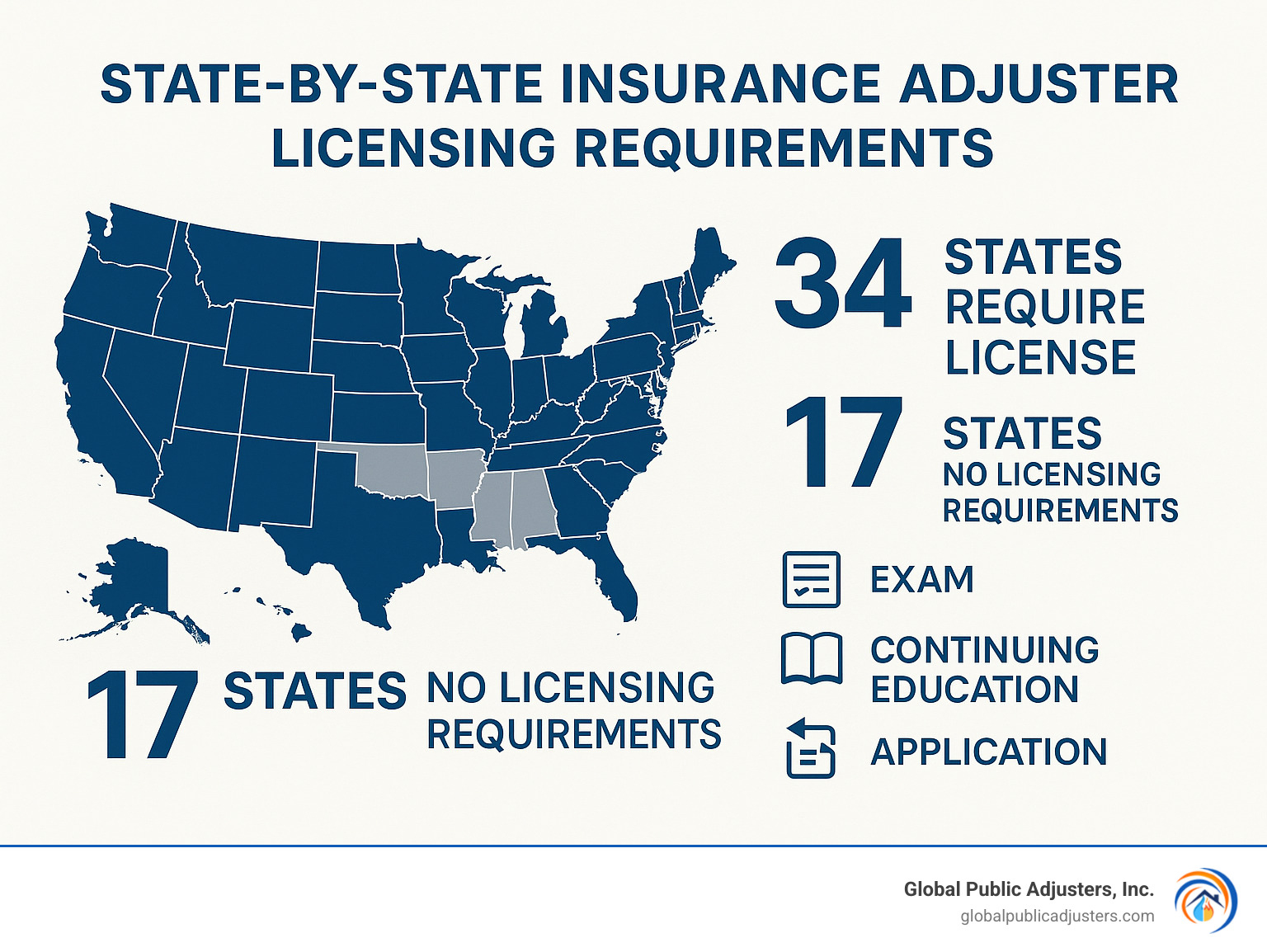 STATE-BY-STATE INSURANCE ADJUSTER LICENSING REQUIREMENTS

34 STATES REQUIRE LICENSE

17 STATES NO LICENSING REQUIREMENTS

EXAM

CONTINUING EDUCATION

APPLICATION

17 STATES NO LICENSING REQUIREMENTS

Global Public Adjusters, Inc.
globalpublicadjusters.com