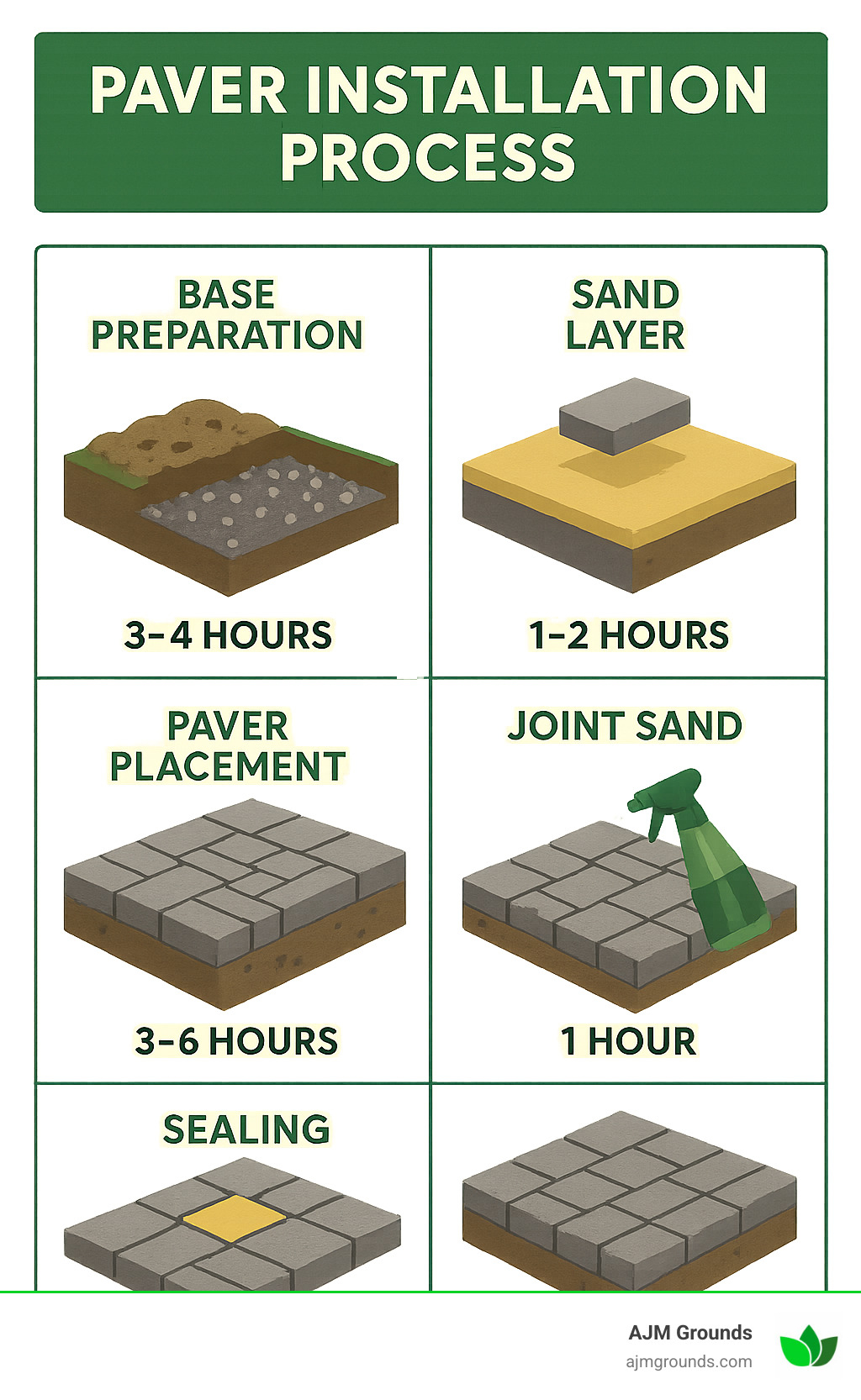 PAVER INSTALLATION PROCESS

BASE PREPARATION

3–4 HOURS

SAND LAYER

1–2 HOURS

PAVER PLACEMENT

3–6 HOURS

JOINT SAND

1 HOUR

SEALING

AJM Grounds
ajmgrounds.com