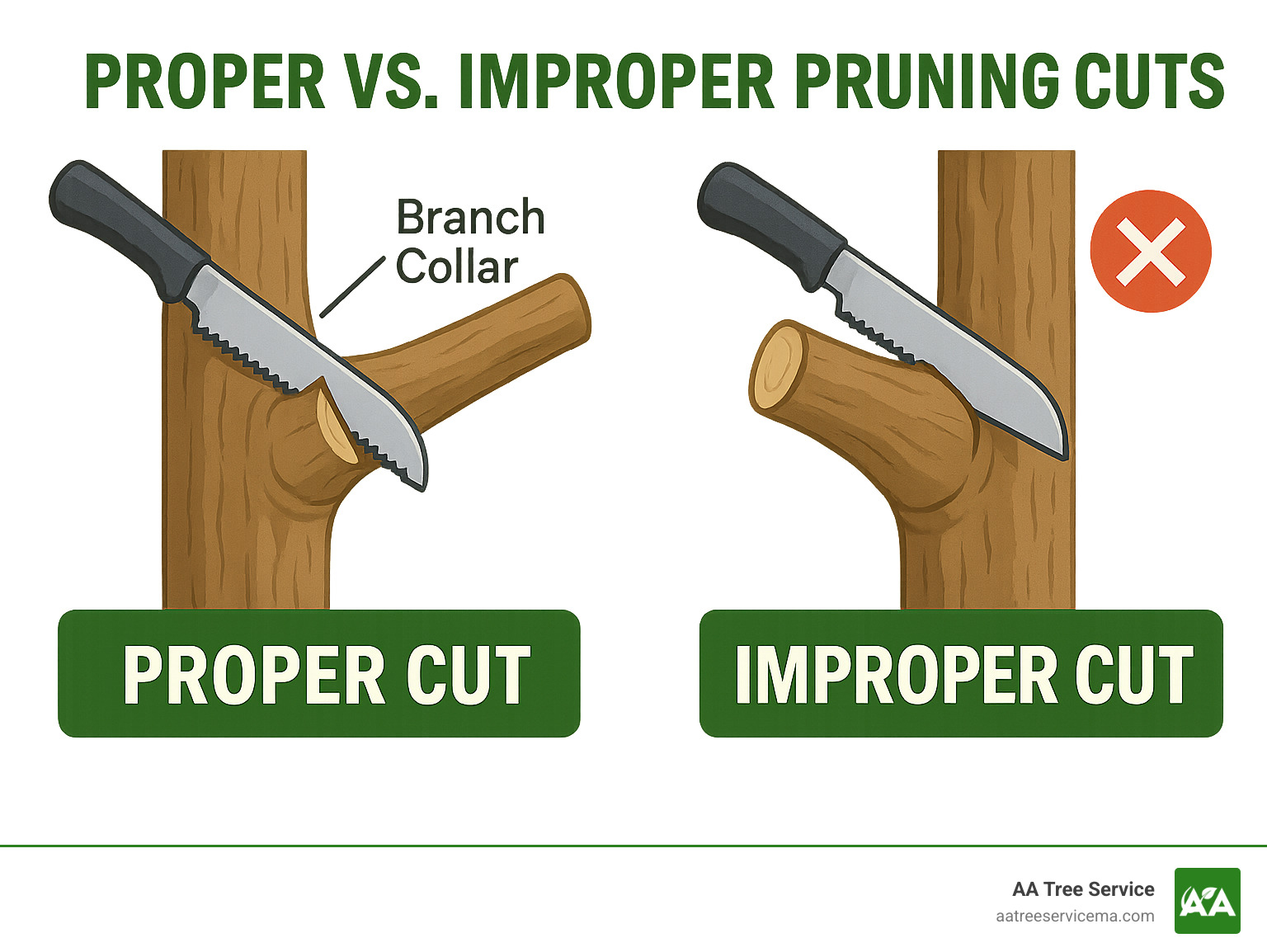 PROPER VS. IMPROPER PRUNING CUTS

Branch Collar

PROPER CUT

IMPROPER CUT

AA Tree Service
aatreeservicema.com

AA