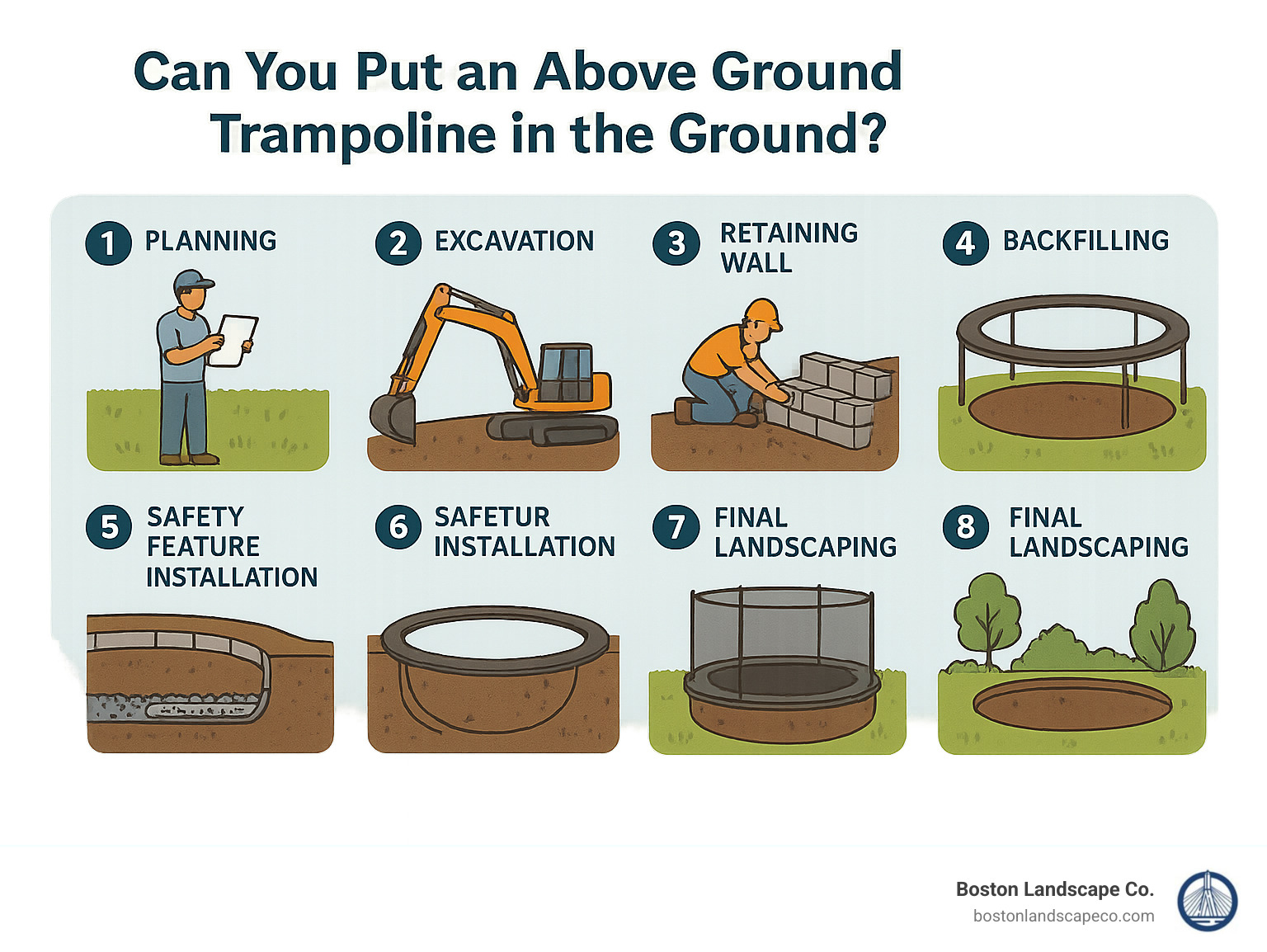 Can You Put an Above Ground Trampoline in the Ground?

1 PLANNING

2 EXCAVATION

3 RETAINING WALL

4 BACKFILLING

5 SAFETY FEATURE INSTALLATION

6 SAFETUR INSTALLATION

7 FINAL LANDSCAPING

8 FINAL LANDSCAPING

Boston Landscape Co.
bostonlandscapeco.com