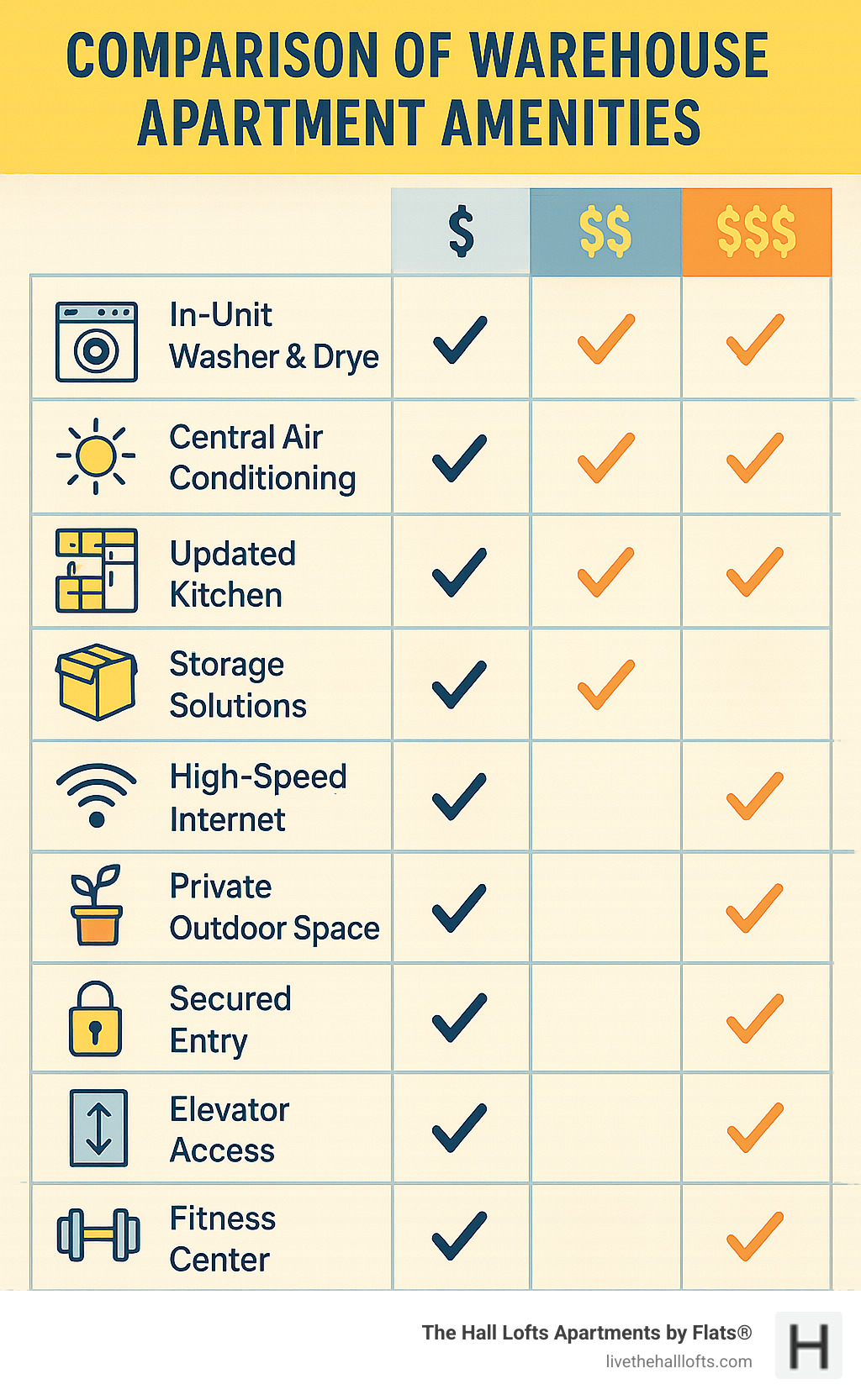 COMPARISON OF WAREHOUSE APARTMENT AMENITIES

| | $ | $$ | $$$ |
|---|---|---|---|
| In-Unit Washer & Drye | ✓ | ✓ | ✓ |
| Central Air Conditioning | ✓ | ✓ | ✓ |
| Updated Kitchen | ✓ | ✓ | ✓ |
| Storage Solutions | ✓ | ✓ | |
| High-Speed Internet | ✓ | | ✓ |
| Private Outdoor Space | ✓ | | ✓ |
| Secured Entry | ✓ | | ✓ |
| Elevator Access | ✓ | | ✓ |
| Fitness Center | ✓ | | ✓ |

The Hall Lofts Apartments by Flats®
livethehalllofts.com
H