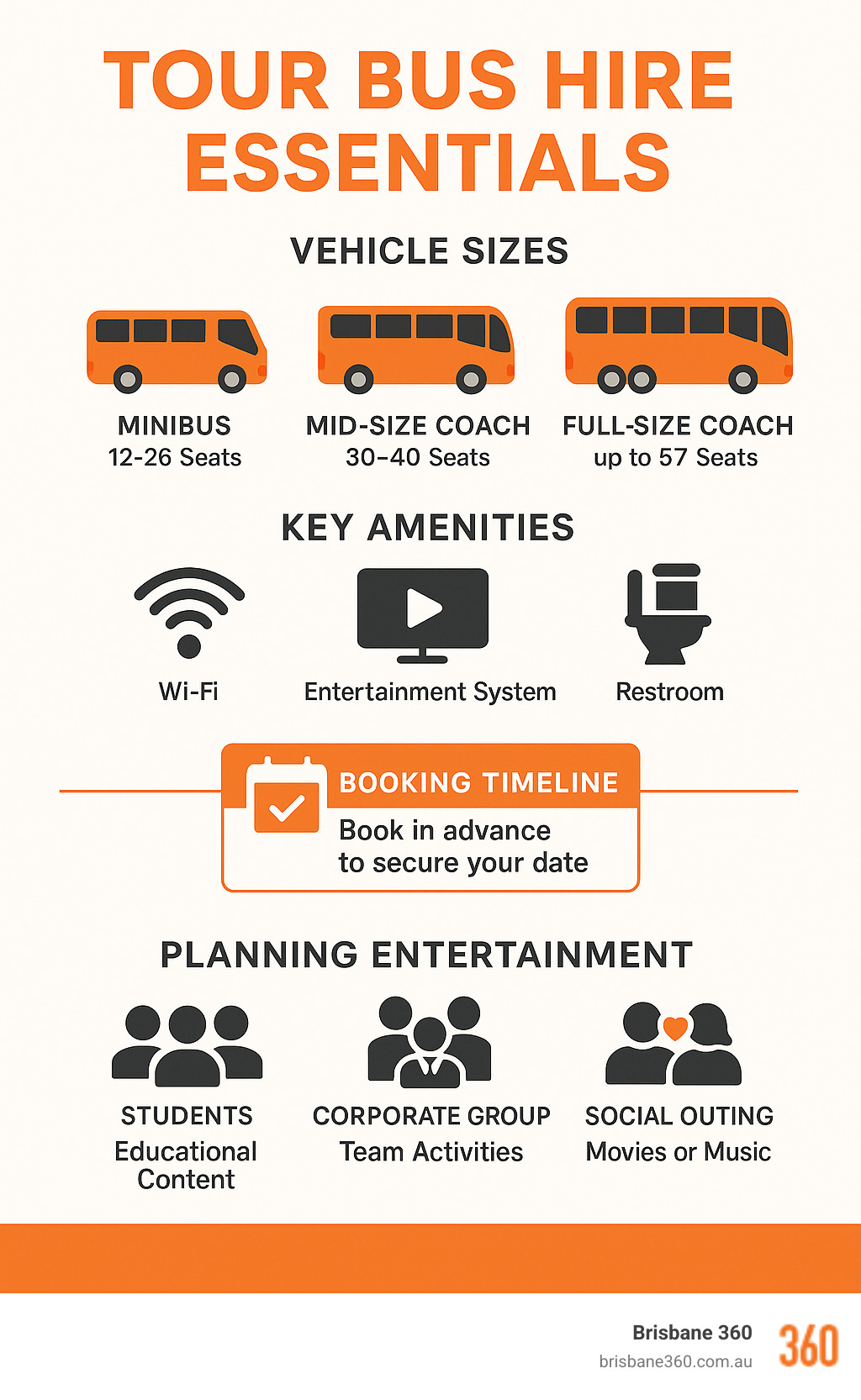 TOUR BUS HIRE ESSENTIALS

VEHICLE SIZES

MINIBUS
12-26 Seats

MID-SIZE COACH
30–40 Seats

FULL-SIZE COACH
up to 57 Seats

KEY AMENITIES

Wi-Fi

Entertainment System

Restroom

BOOKING TIMELINE
Book in advance to secure your date

PLANNING ENTERTAINMENT

STUDENTS
Educational Content

CORPORATE GROUP
Team Activities

SOCIAL OUTING
Movies or Music

Brisbane 360
brisbane360.com.au
360