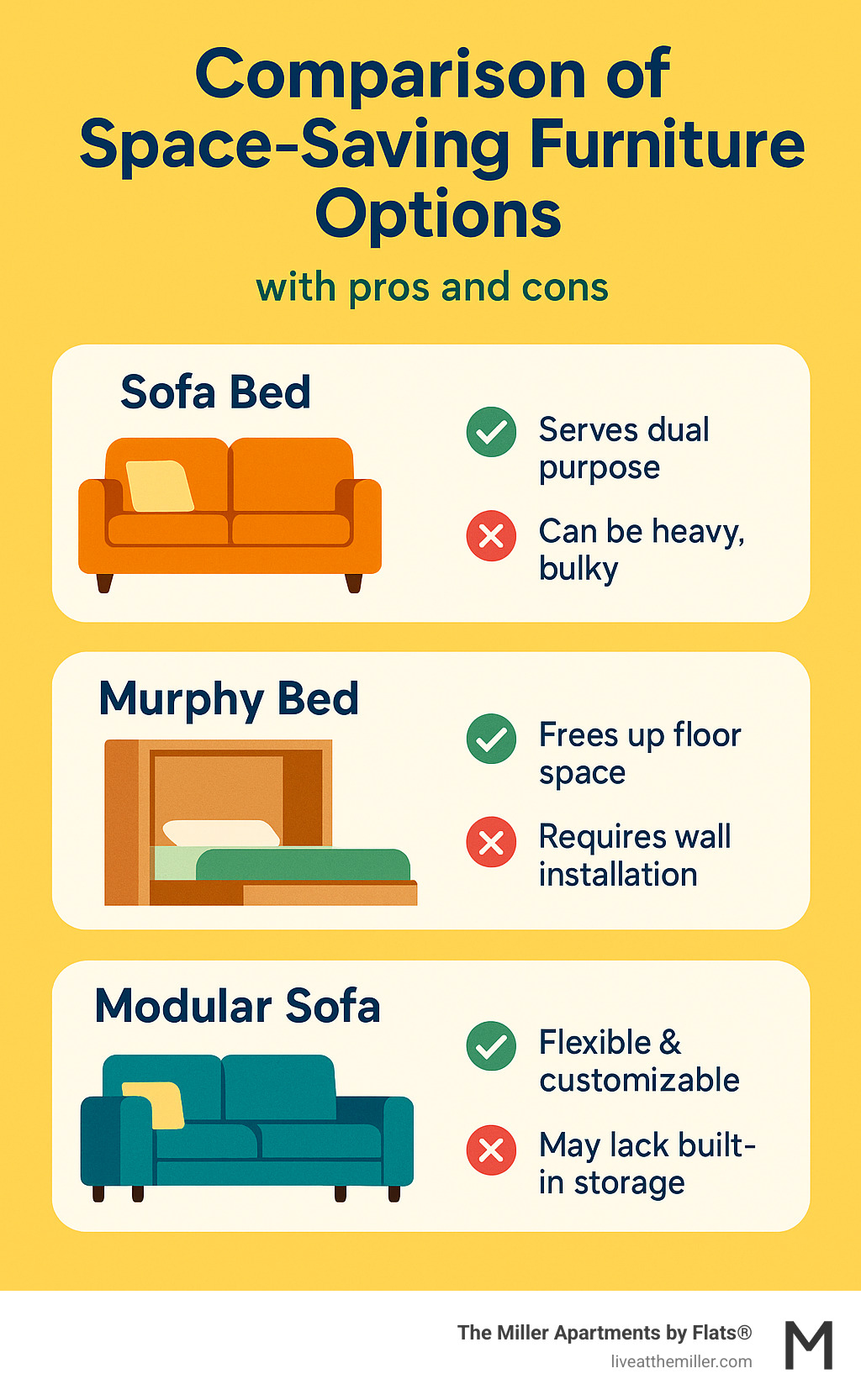 Comparison of Space-Saving Furniture Options

with pros and cons

Sofa Bed

Serves dual purpose

Can be heavy, bulky

Murphy Bed

Frees up floor space

Requires wall installation

Modular Sofa

Flexible & customizable

May lack built-in storage

The Miller Apartments by Flats®
liveatthemiller.com

M