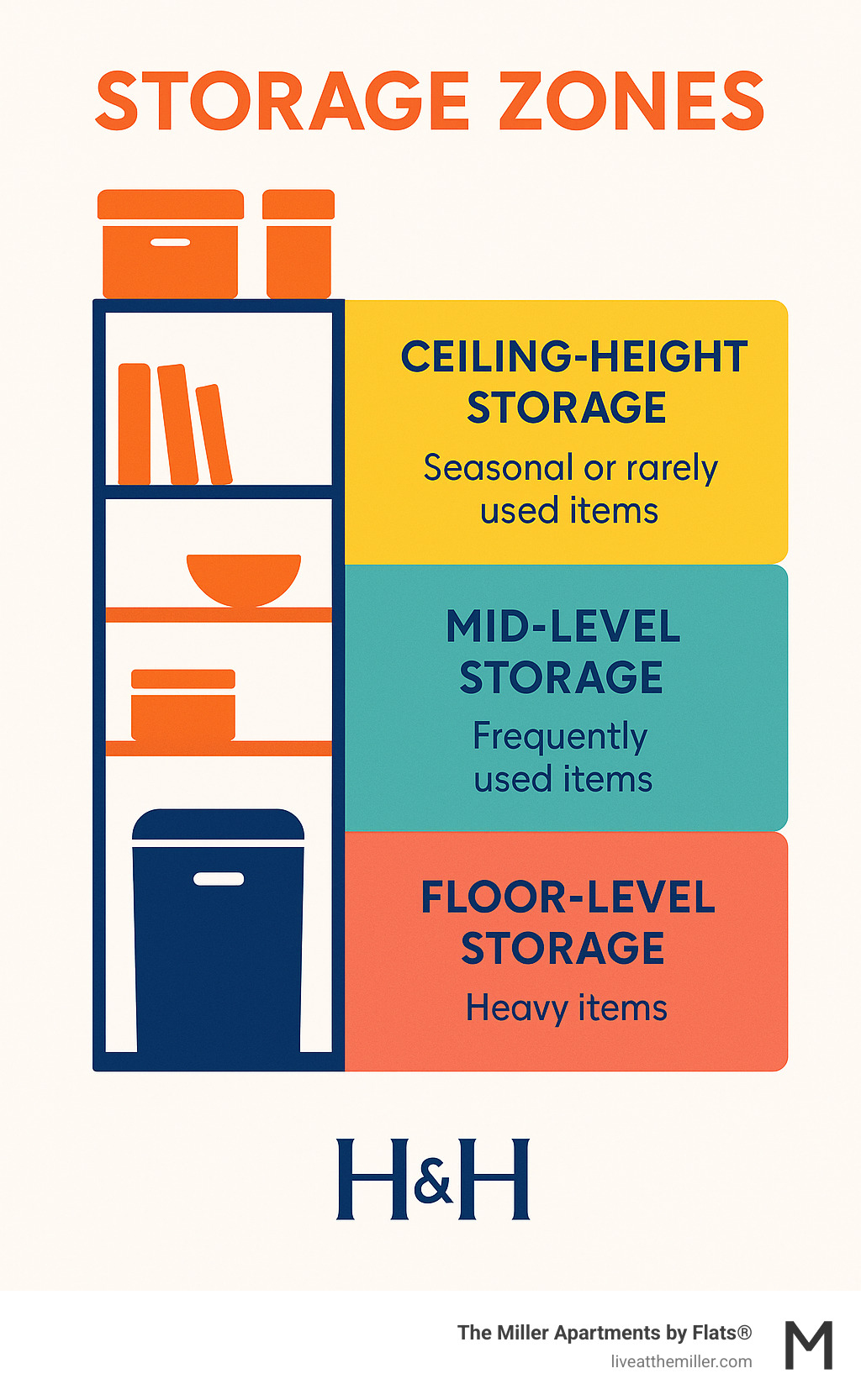 STORAGE ZONES

CEILING-HEIGHT STORAGE

Seasonal or rarely used items

MID-LEVEL STORAGE

Frequently used items

FLOOR-LEVEL STORAGE

Heavy items

H&H

The Miller Apartments by Flats®
liveatthemiller.com

M