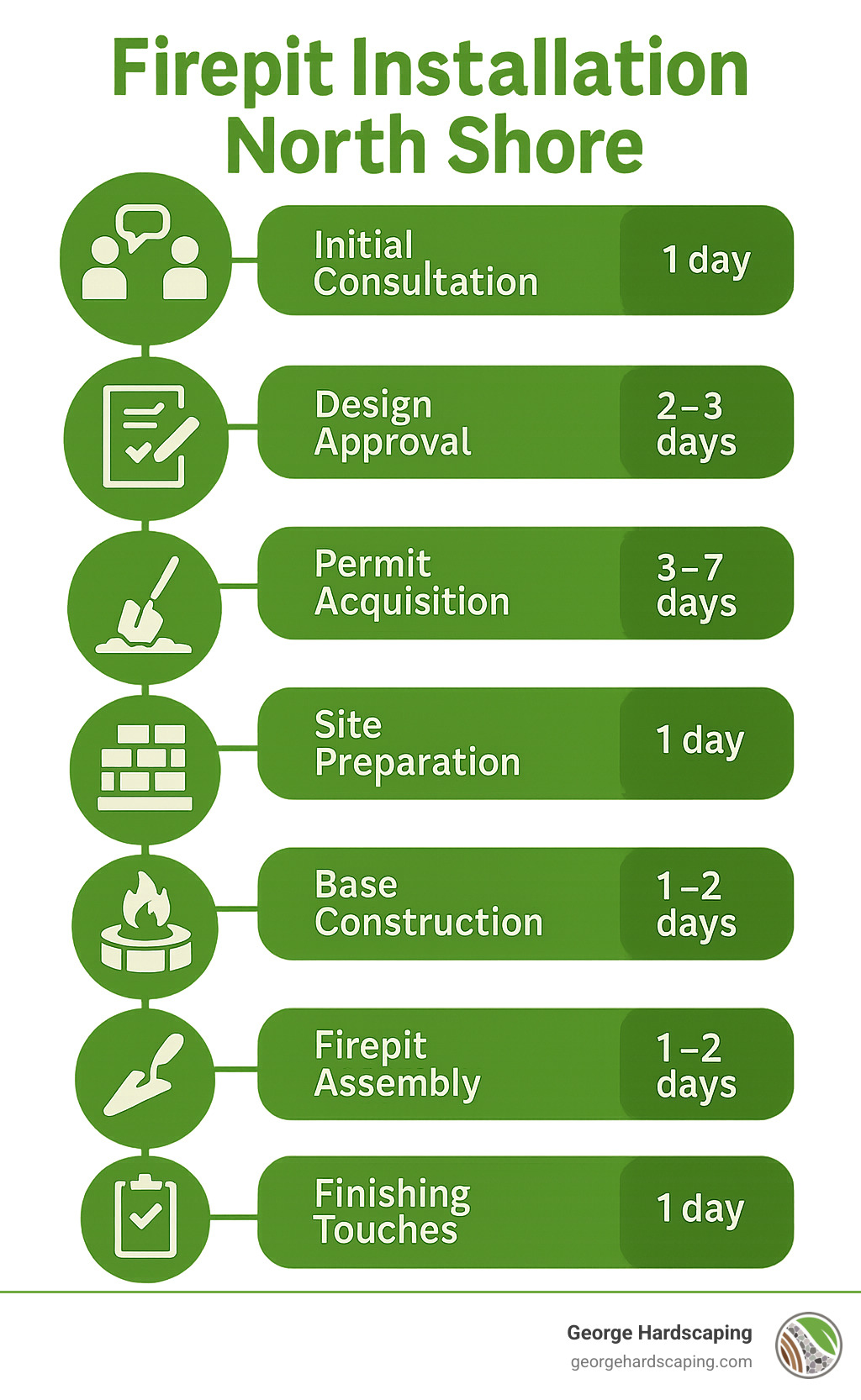 Firepit Installation North Shore

Initial Consultation 1 day

Design Approval 2–3 days

Permit Acquisition 3–7 days

Site Preparation 1 day

Base Construction 1–2 days

Firepit Assembly 1–2 days

Finishing Touches 1 day

George Hardscaping
georgehardscaping.com