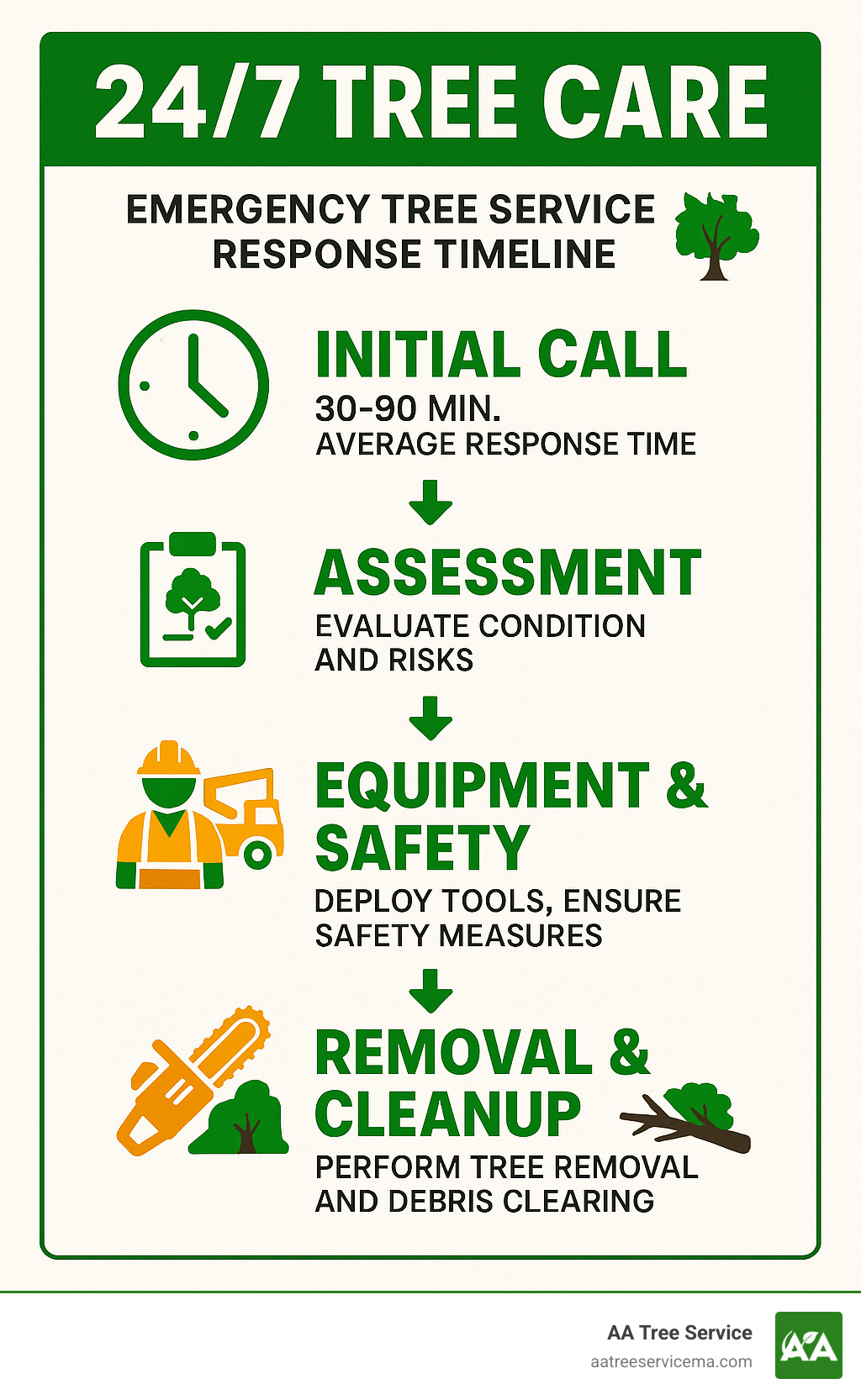 24/7 TREE CARE

EMERGENCY TREE SERVICE RESPONSE TIMELINE

INITIAL CALL
30-90 MIN.
AVERAGE RESPONSE TIME

ASSESSMENT
EVALUATE CONDITION AND RISKS

EQUIPMENT & SAFETY
DEPLOY TOOLS, ENSURE SAFETY MEASURES

REMOVAL & CLEANUP
PERFORM TREE REMOVAL AND DEBRIS CLEARING

AA Tree Service
aatreeservicema.com
AA