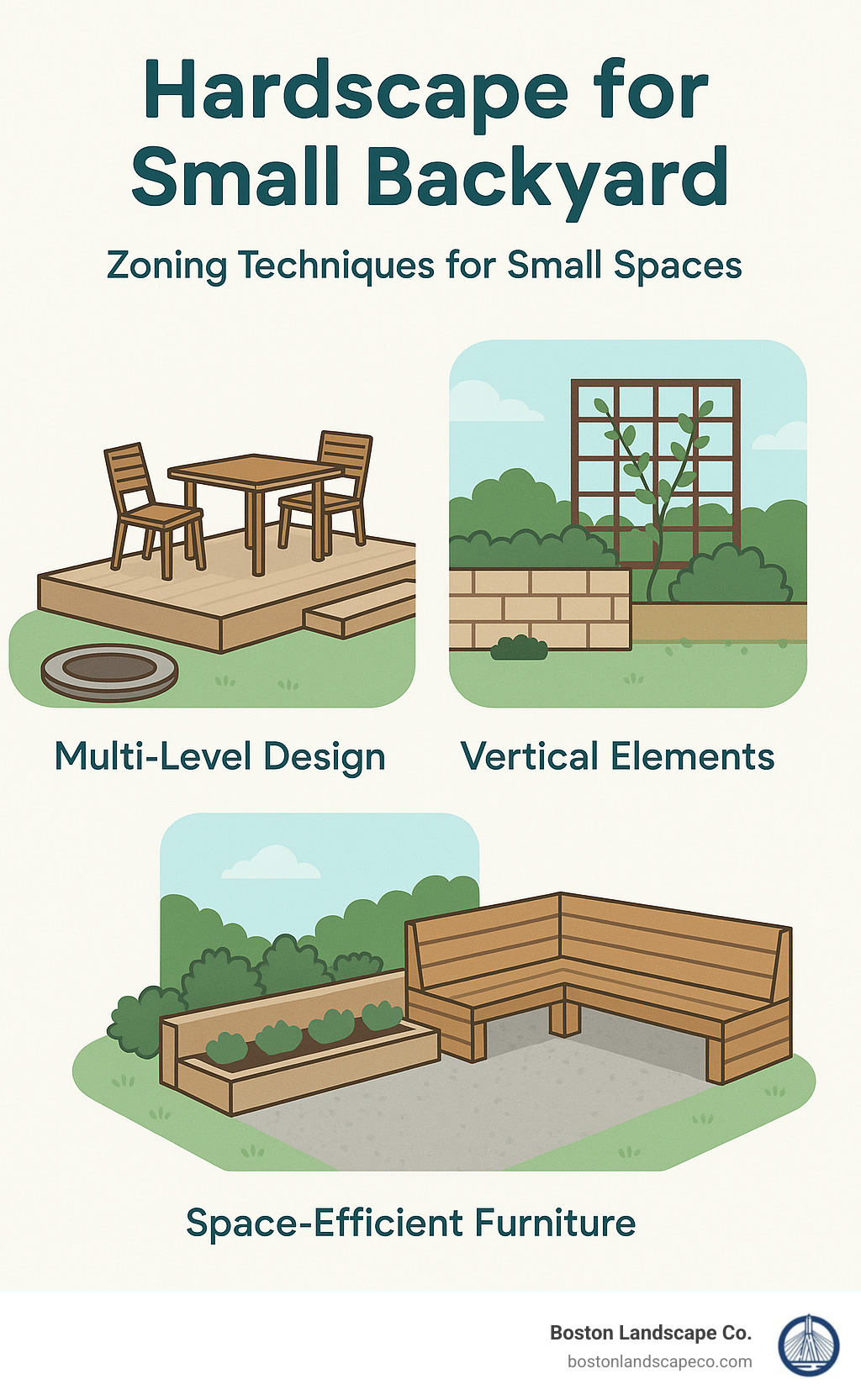 Hardscape for Small Backyard

Zoning Techniques for Small Spaces

Multi-Level Design

Vertical Elements

Space-Efficient Furniture

Boston Landscape Co.
bostonlandscapeco.com