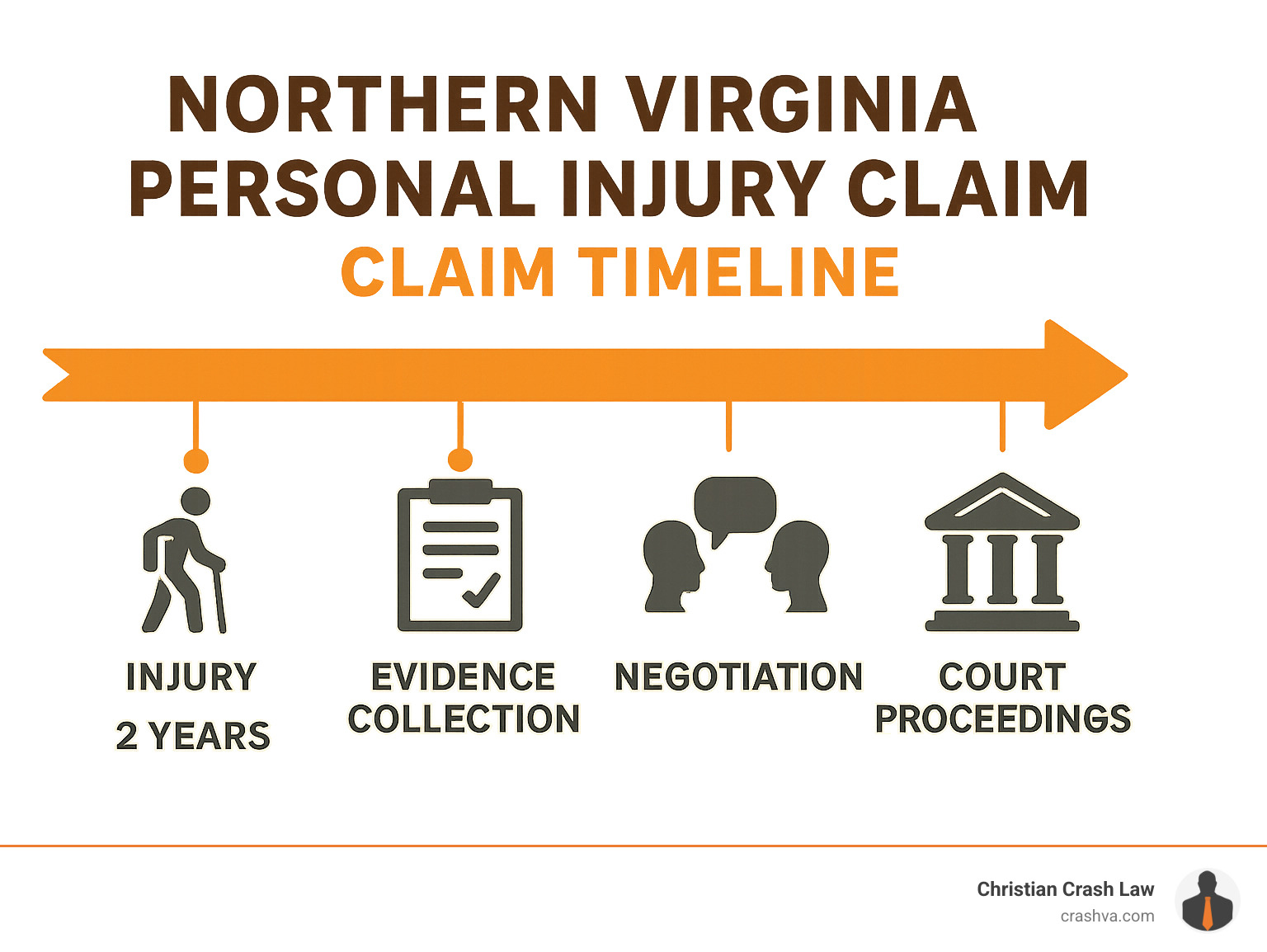 NORTHERN VIRGINIA
PERSONAL INJURY CLAIM
CLAIM TIMELINE

INJURY
2 YEARS

EVIDENCE
COLLECTION

NEGOTIATION

COURT
PROCEEDINGS

Christian Crash Law
crashva.com