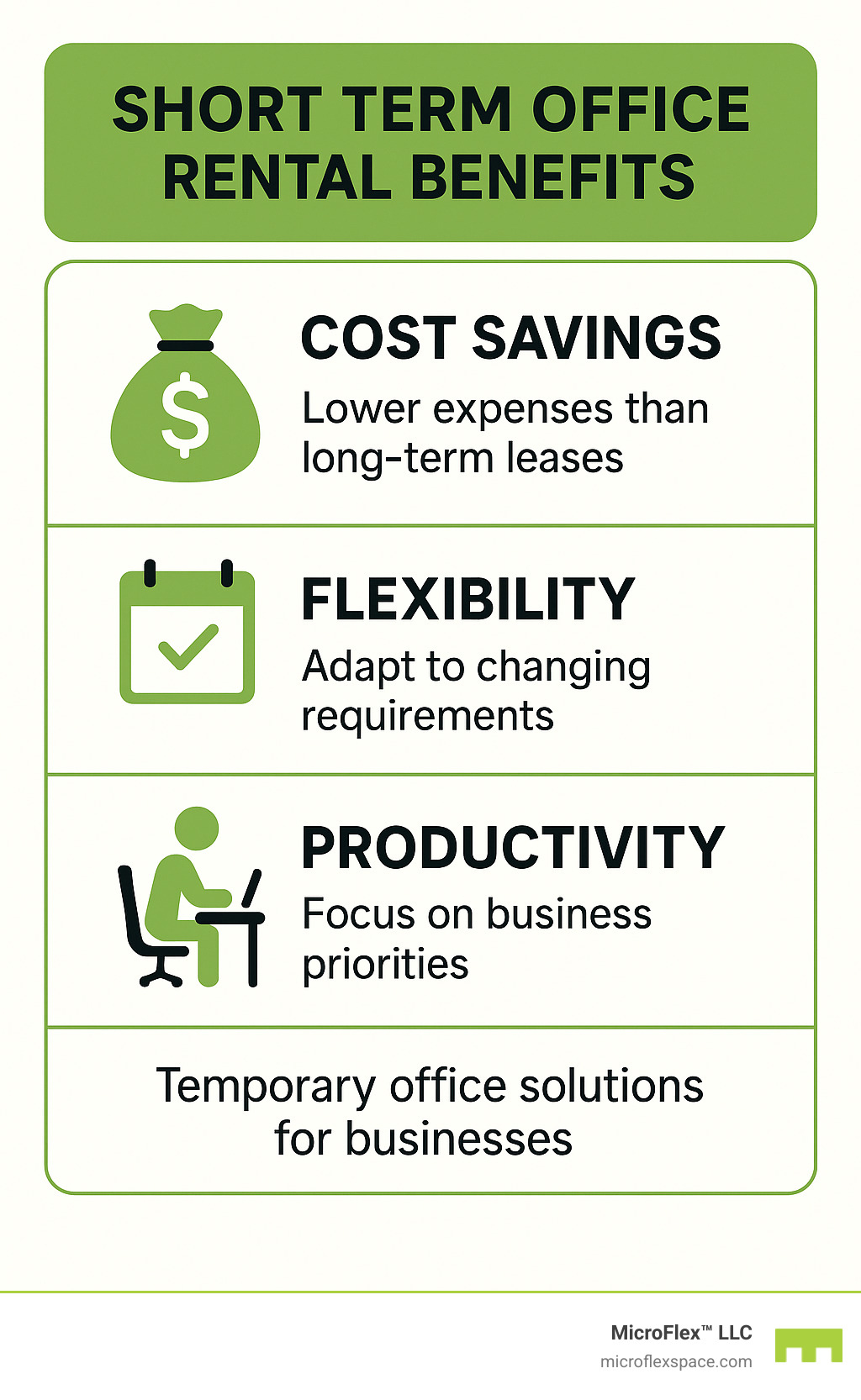 SHORT TERM OFFICE RENTAL BENEFITS

$

COST SAVINGS
Lower expenses than long-term leases

FLEXIBILITY
Adapt to changing requirements

PRODUCTIVITY
Focus on business priorities

Temporary office solutions for businesses

MicroFlex™ LLC
microflexspace.com