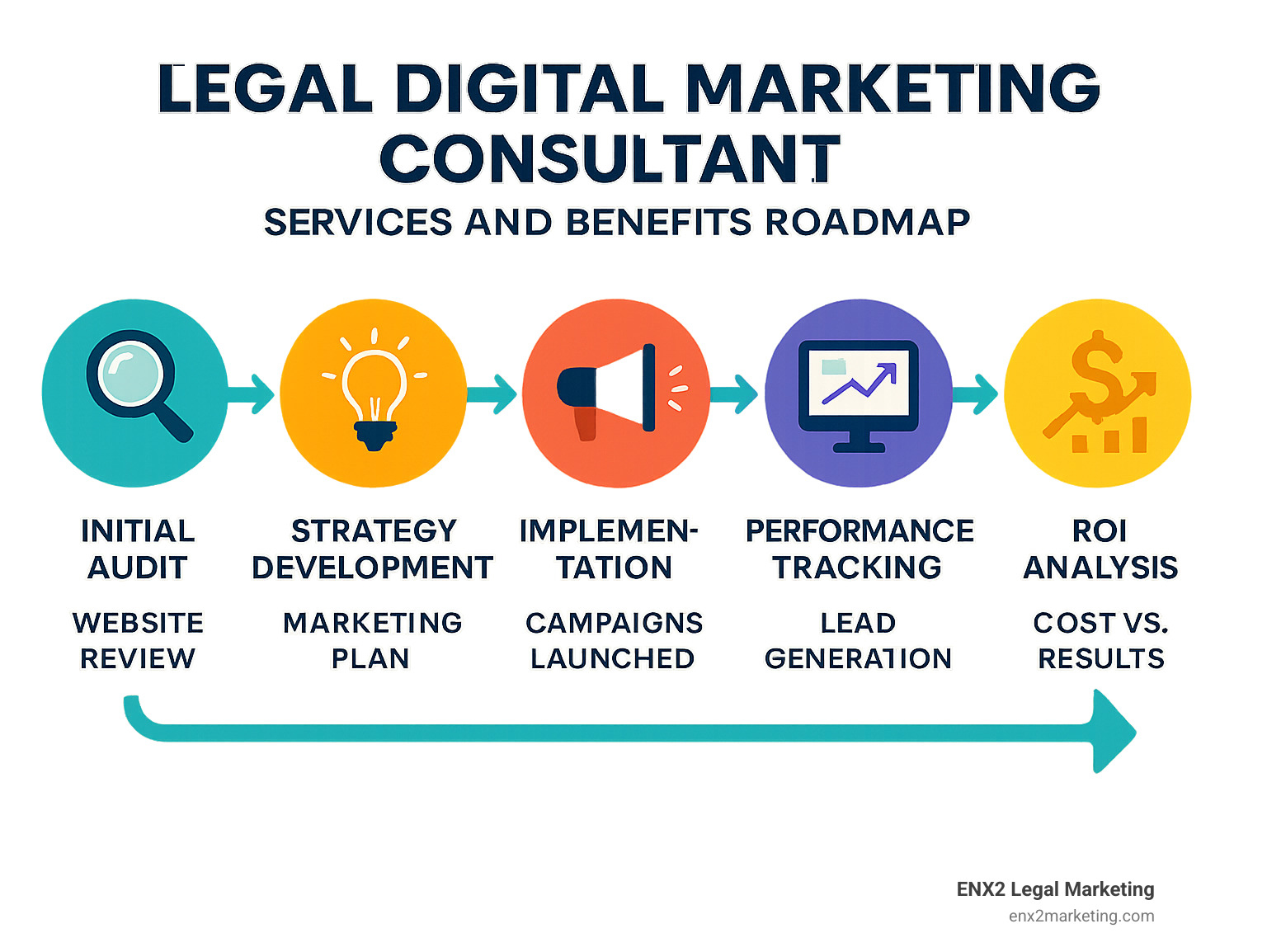 LEGAL DIGITAL MARKETING CONSULTANT

SERVICES AND BENEFITS ROADMAP

INITIAL AUDIT

WEBSITE REVIEW

STRATEGY DEVELOPMENT

MARKETING PLAN

IMPLEMENTATION

CAMPAIGNS LAUNCHED

PERFORMANCE TRACKING

LEAD GENERATION

ROI ANALYSIS

COST VS. RESULTS

ENX2 Legal Marketing
enx2marketing.com