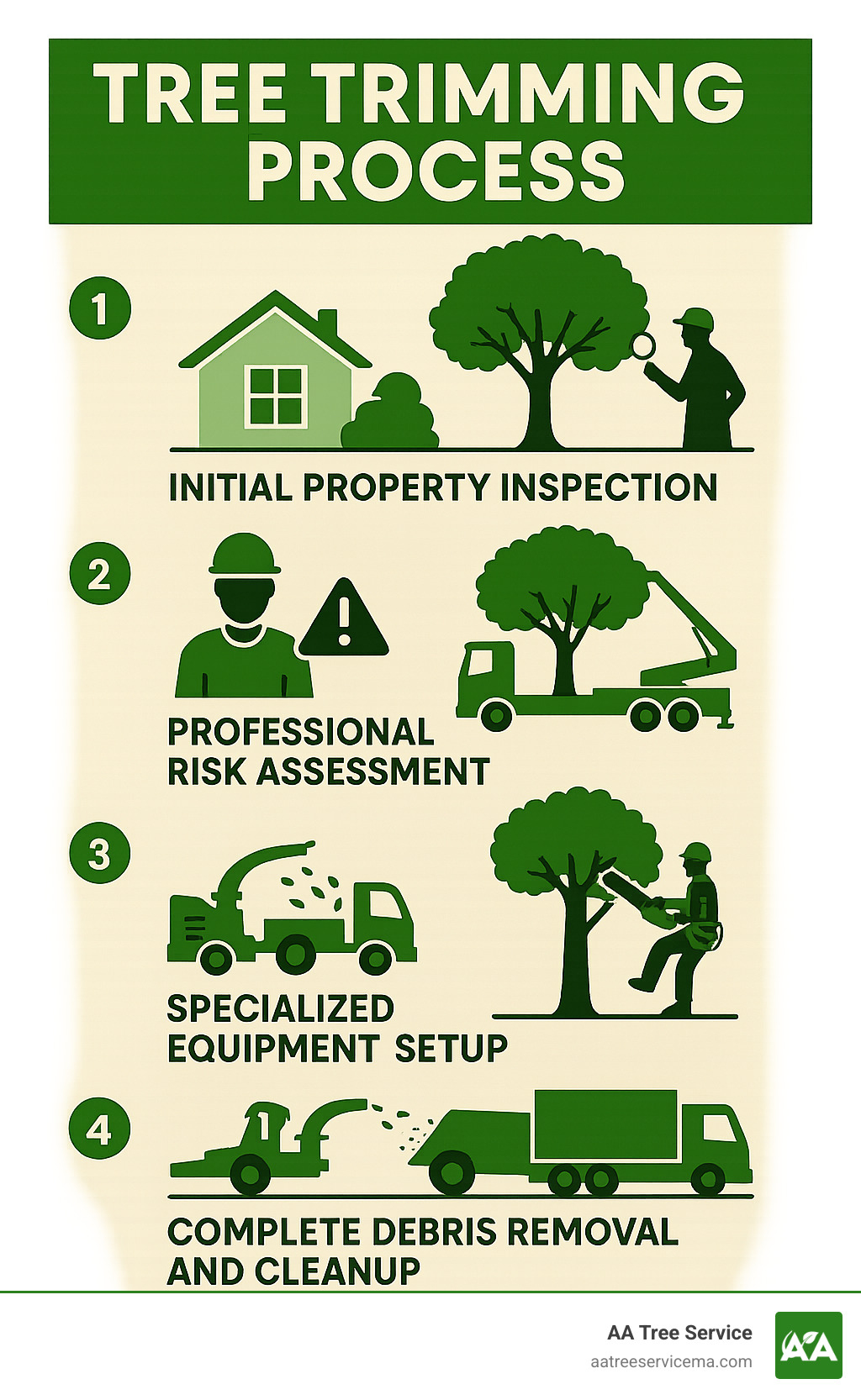 TREE TRIMMING PROCESS

1

INITIAL PROPERTY INSPECTION

2

PROFESSIONAL RISK ASSESSMENT

3

SPECIALIZED EQUIPMENT SETUP

4

COMPLETE DEBRIS REMOVAL AND CLEANUP

AA Tree Service
aatreeservicema.com

AA