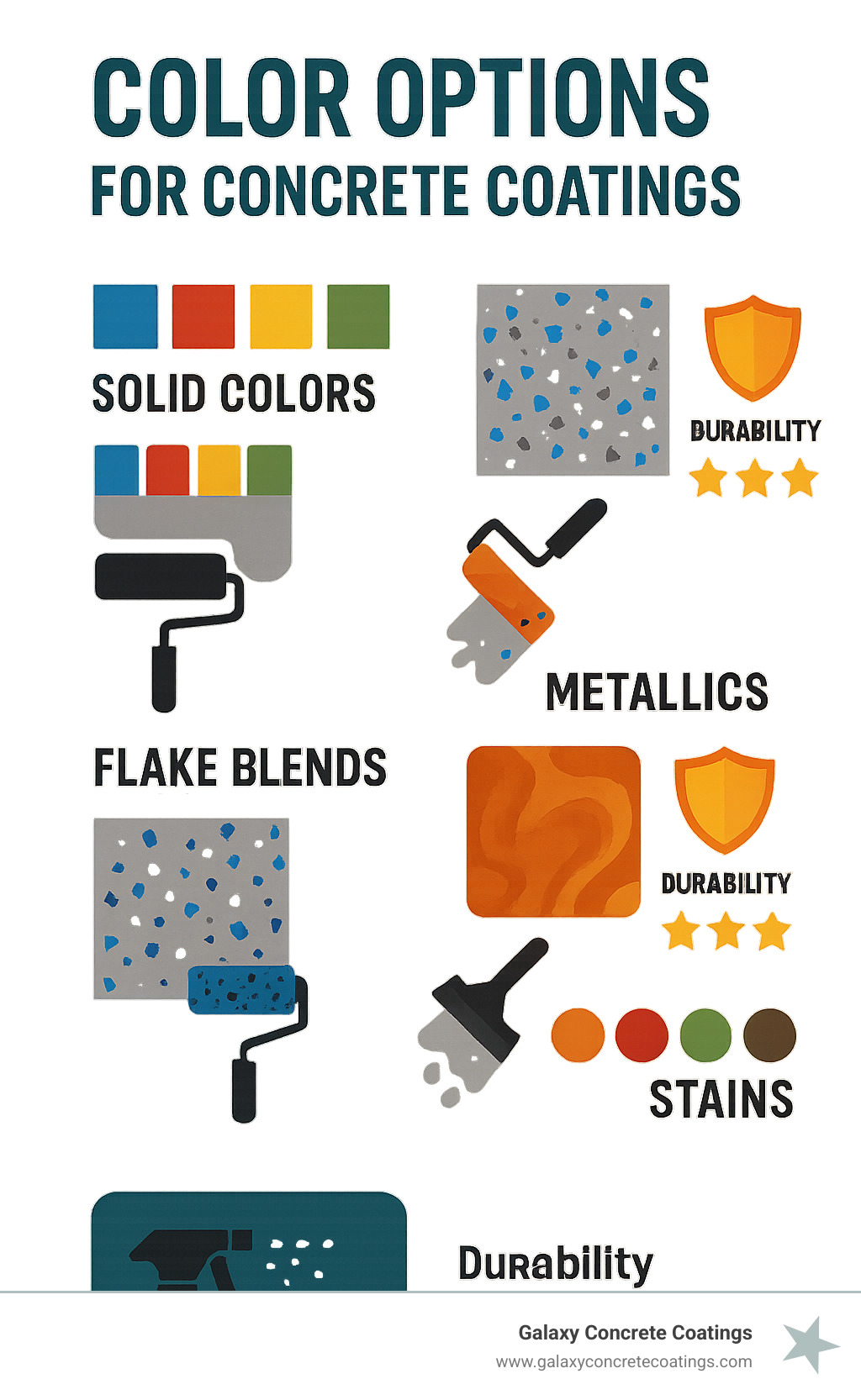 COLOR OPTIONS
FOR CONCRETE COATINGS

SOLID COLORS

DURABILITY

METALLICS

FLAKE BLENDS

DURABILITY

STAINS

Durability

Galaxy Concrete Coatings
www.galaxyconcretecoatings.com