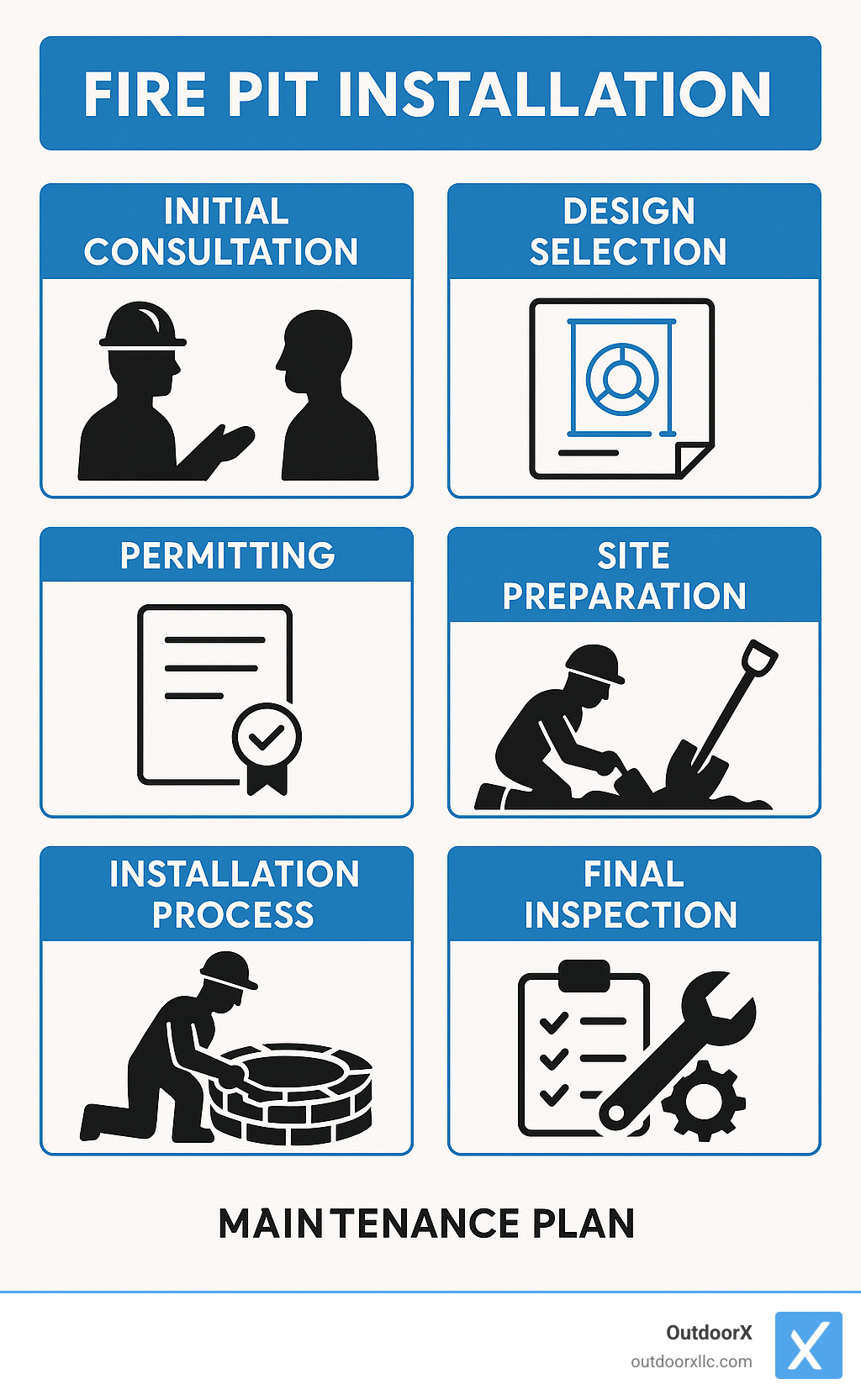 FIRE PIT INSTALLATION

INITIAL CONSULTATION

DESIGN SELECTION

PERMITTING

SITE PREPARATION

INSTALLATION PROCESS

FINAL INSPECTION

MAINTENANCE PLAN

OutdoorX
outdoorxllc.com

X