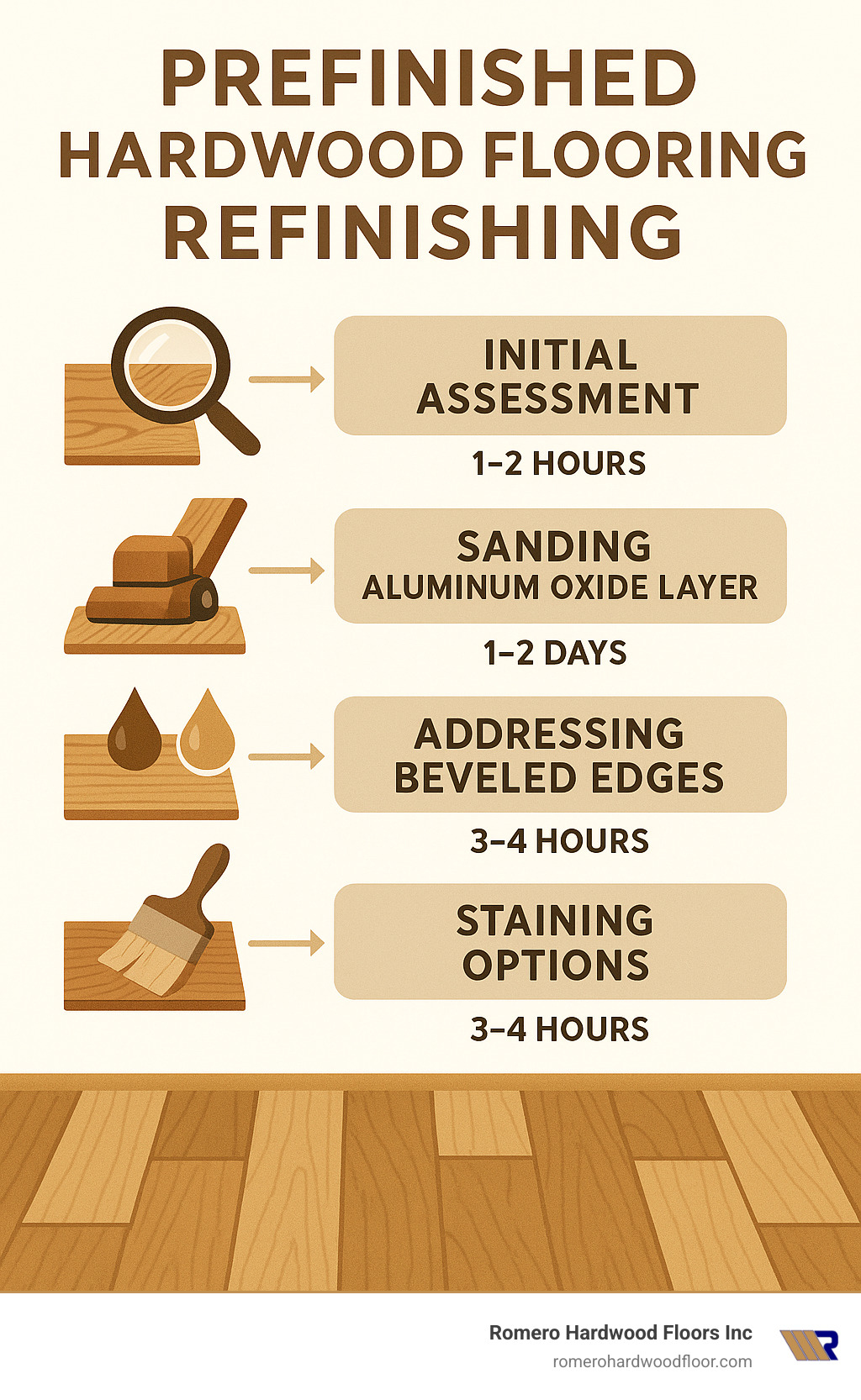 PREFINISHED HARDWOOD FLOORING REFINISHING

INITIAL ASSESSMENT

1–2 HOURS

SANDING
ALUMINUM OXIDE LAYER

1–2 DAYS

ADDRESSING BEVELED EDGES

3–4 HOURS

STAINING OPTIONS

3–4 HOURS

Romero Hardwood Floors Inc
romerohardwoodfloor.com