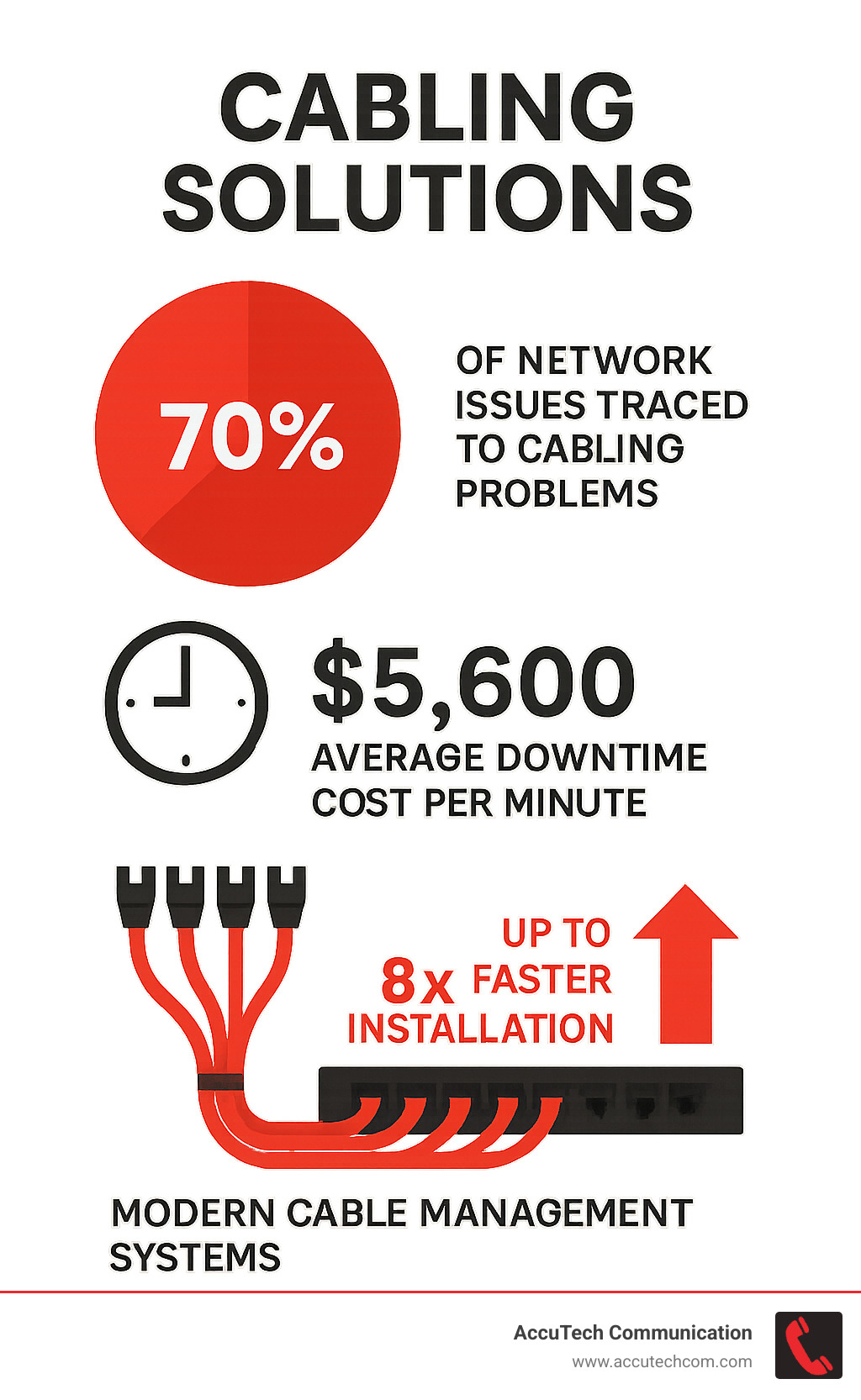 CABLING SOLUTIONS

70%

OF NETWORK ISSUES TRACED TO CABLING PROBLEMS

$5,600

AVERAGE DOWNTIME COST PER MINUTE

UP TO 8x FASTER INSTALLATION

MODERN CABLE MANAGEMENT SYSTEMS

AccuTech Communication
www.accutechcom.com