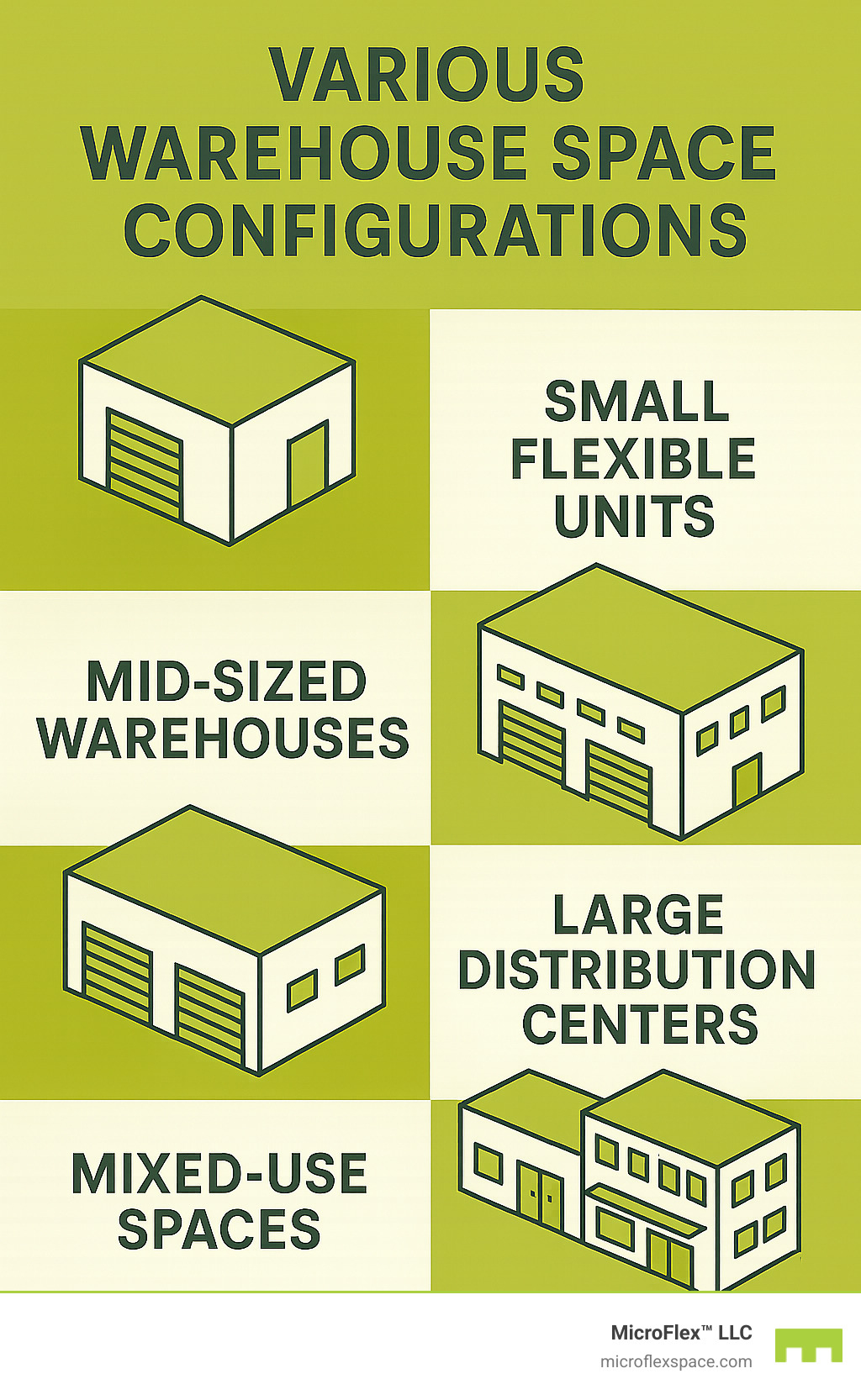 VARIOUS WAREHOUSE SPACE CONFIGURATIONS

SMALL FLEXIBLE UNITS

MID-SIZED WAREHOUSES

LARGE DISTRIBUTION CENTERS

MIXED-USE SPACES

MicroFlex™ LLC
microflexspace.com