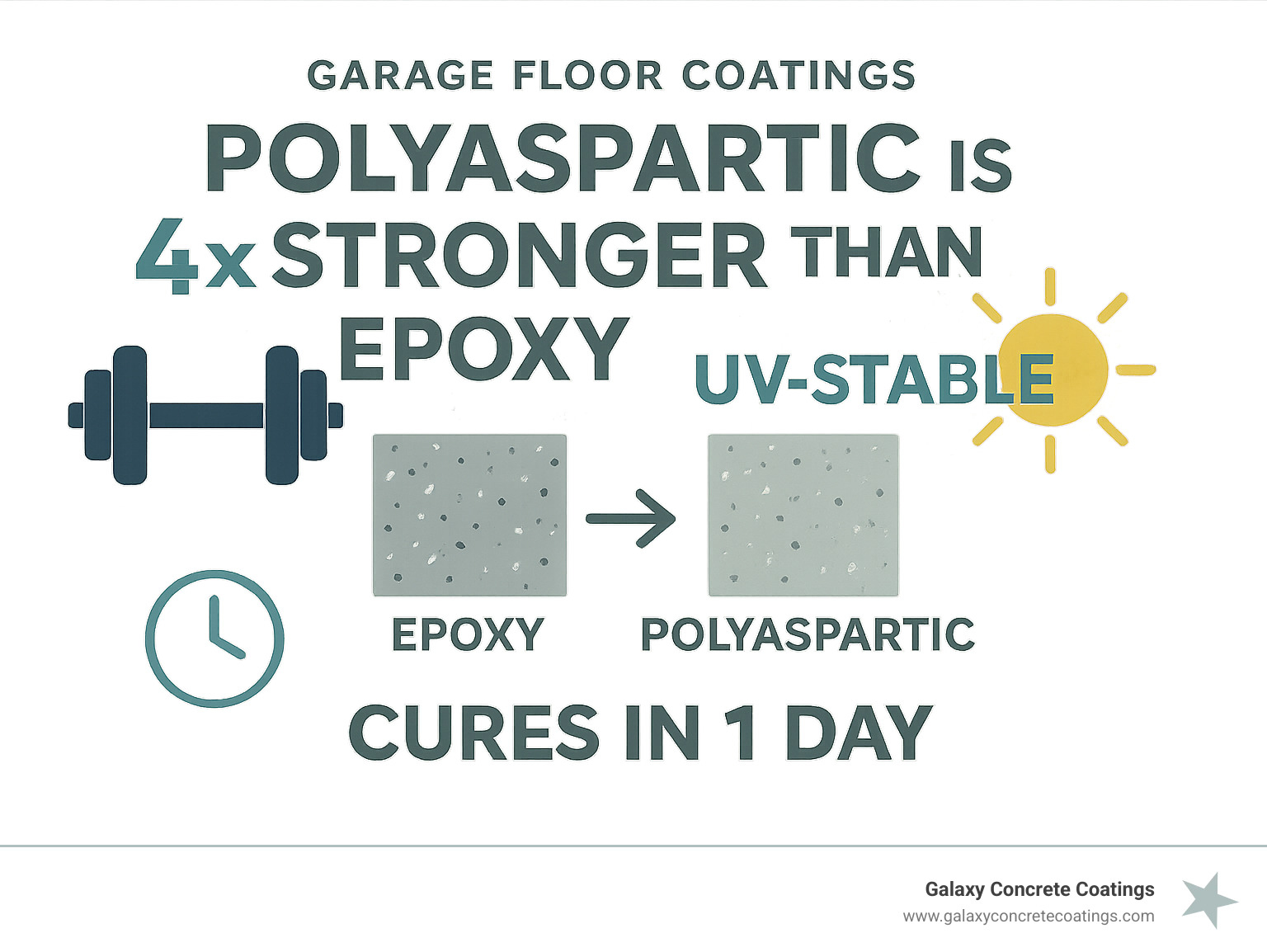 GARAGE FLOOR COATINGS

POLYASPARTIC IS 4x STRONGER THAN EPOXY

UV-STABLE

EPOXY

POLYASPARTIC

CURES IN 1 DAY

Galaxy Concrete Coatings
www.galaxyconcretecoatings.com