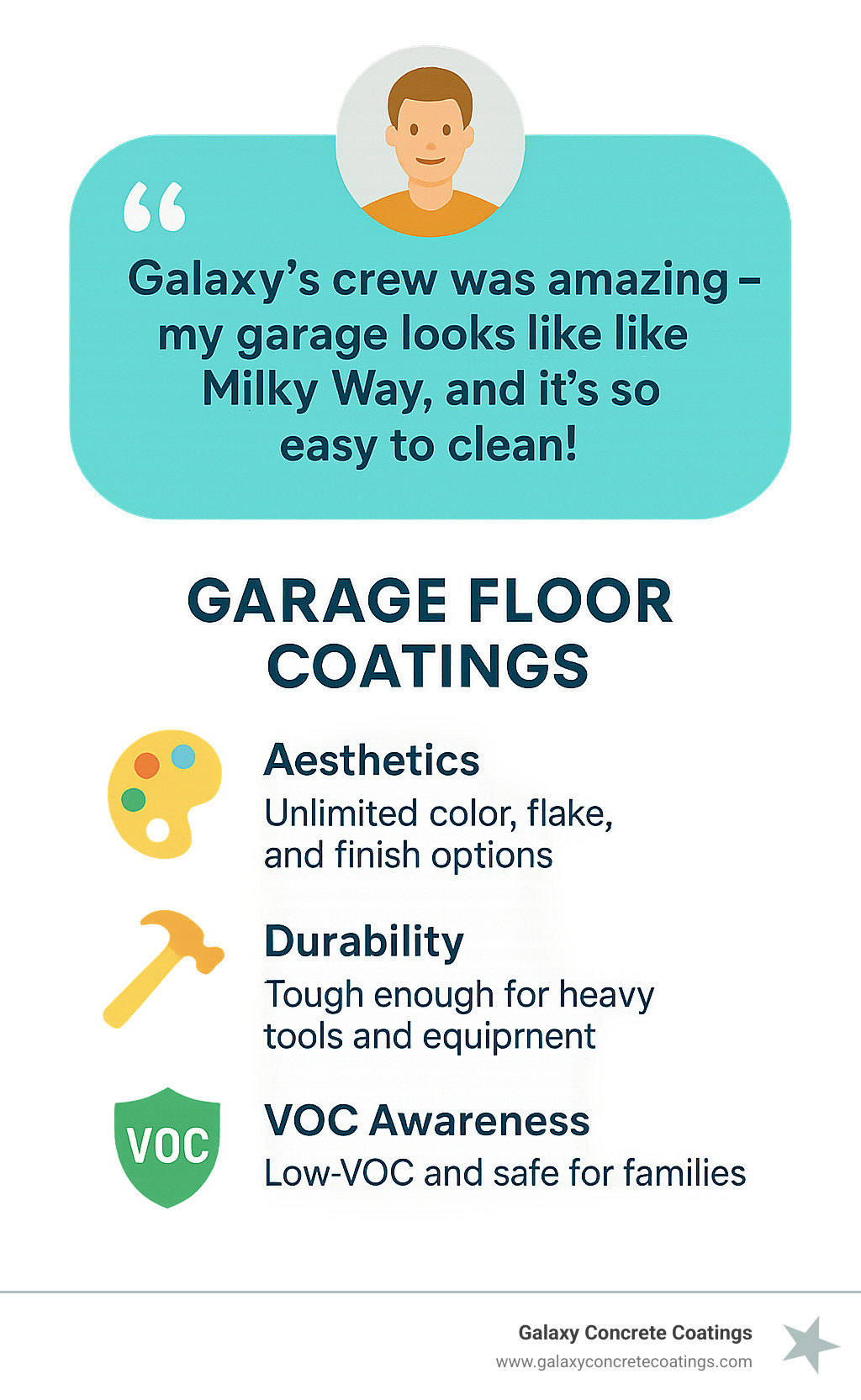 “

Galaxy’s crew was amazing – my garage looks like like Milky Way, and it’s so easy to clean!

GARAGE FLOOR COATINGS

Aesthetics
Unlimited color, flake, and finish options

Durability
Tough enough for heavy tools and equiprnent

VOC
VOC Awareness
Low-VOC and safe for families

Galaxy Concrete Coatings
www.galaxyconcretecoatings.com