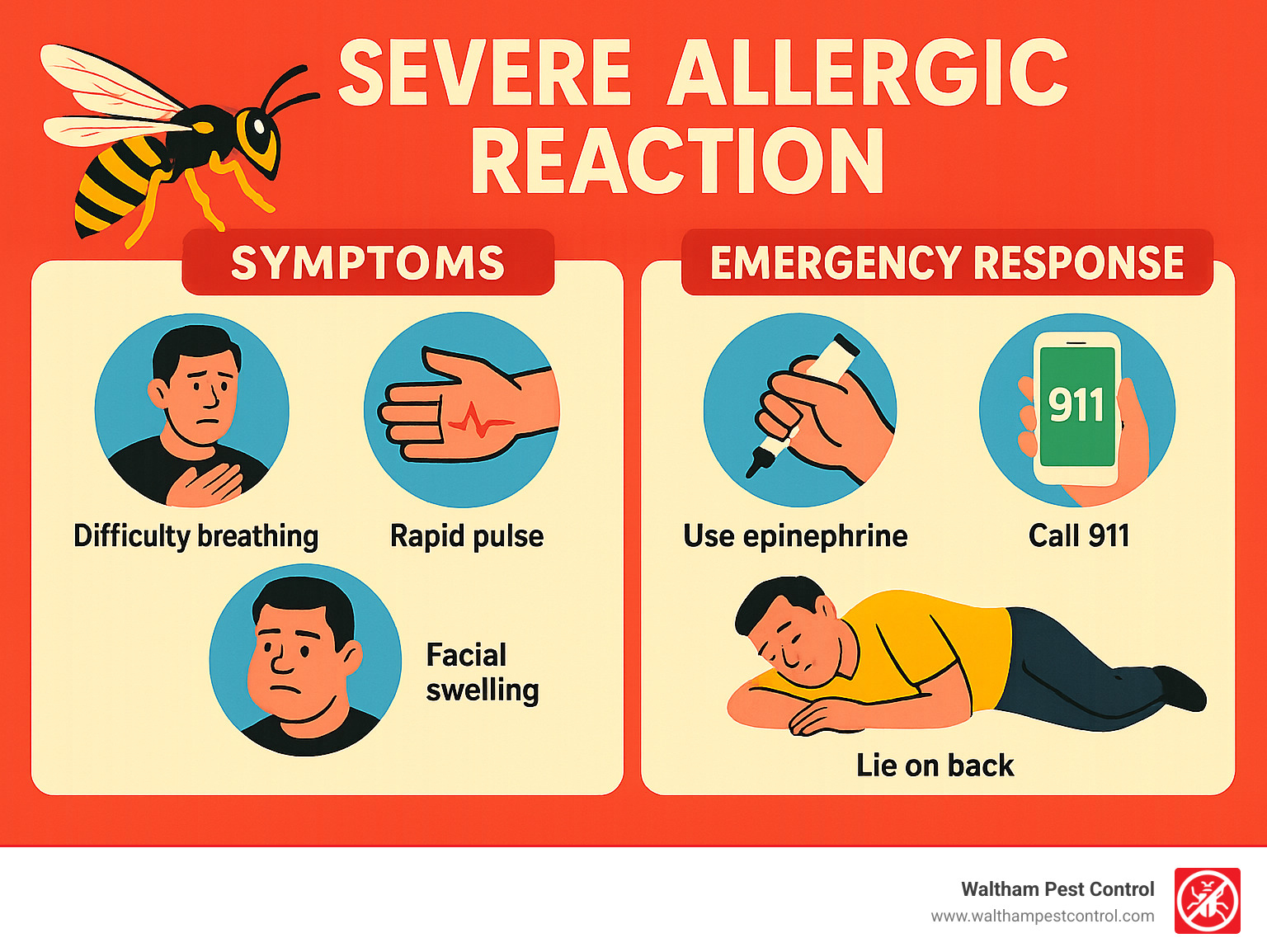 SEVERE ALLERGIC REACTION

SYMPTOMS

Difficulty breathing

Rapid pulse

Facial swelling

EMERGENCY RESPONSE

911

Use epinephrine

Call 911

Lie on back

Waltham Pest Control
www.walthampestcontrol.com