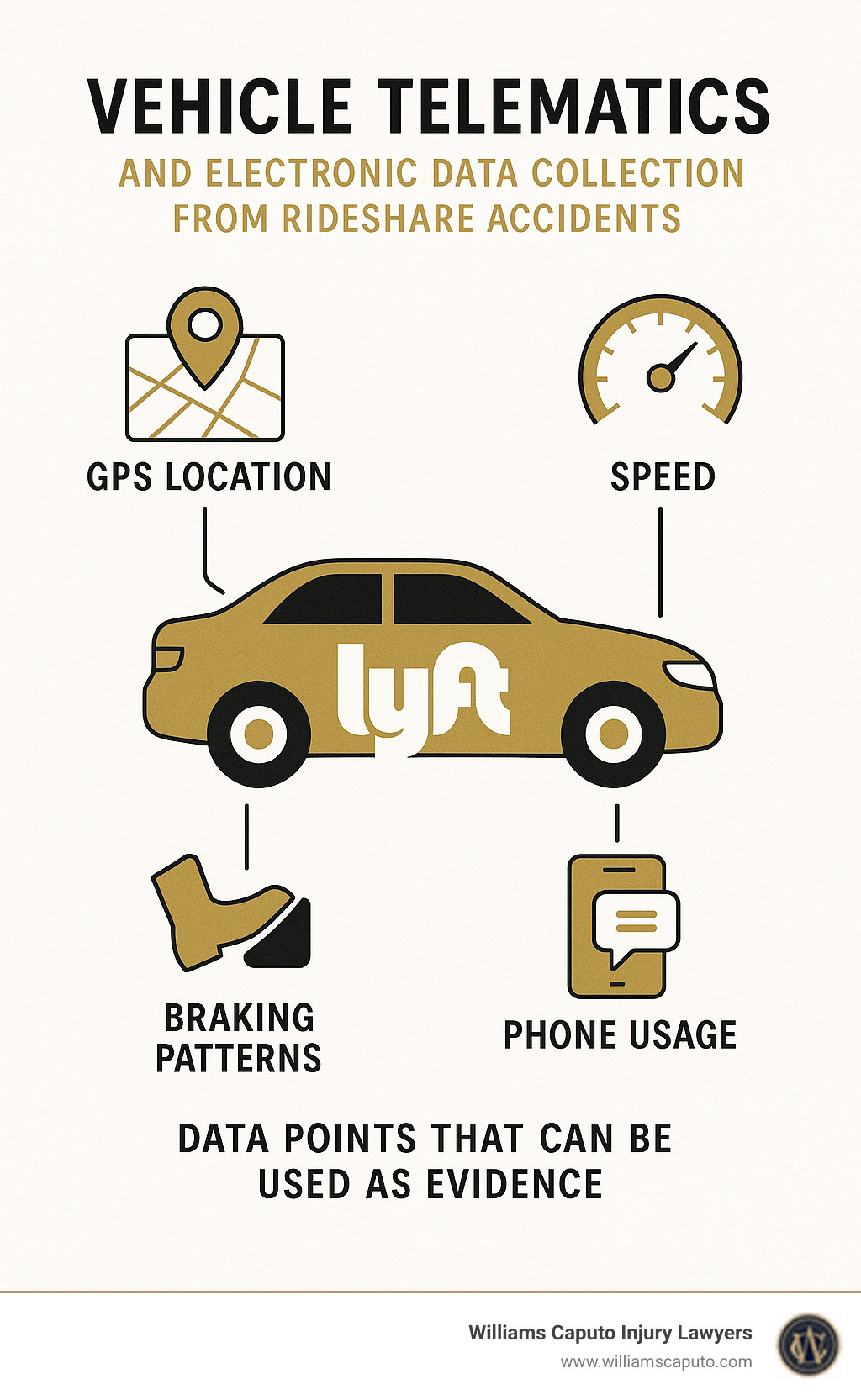 VEHICLE TELEMATICS

AND ELECTRONIC DATA COLLECTION FROM RIDESHARE ACCIDENTS

GPS LOCATION

SPEED

lyft

BRAKING PATTERNS

PHONE USAGE

DATA POINTS THAT CAN BE USED AS EVIDENCE

Williams Caputo Injury Lawyers
www.williamscaputo.com