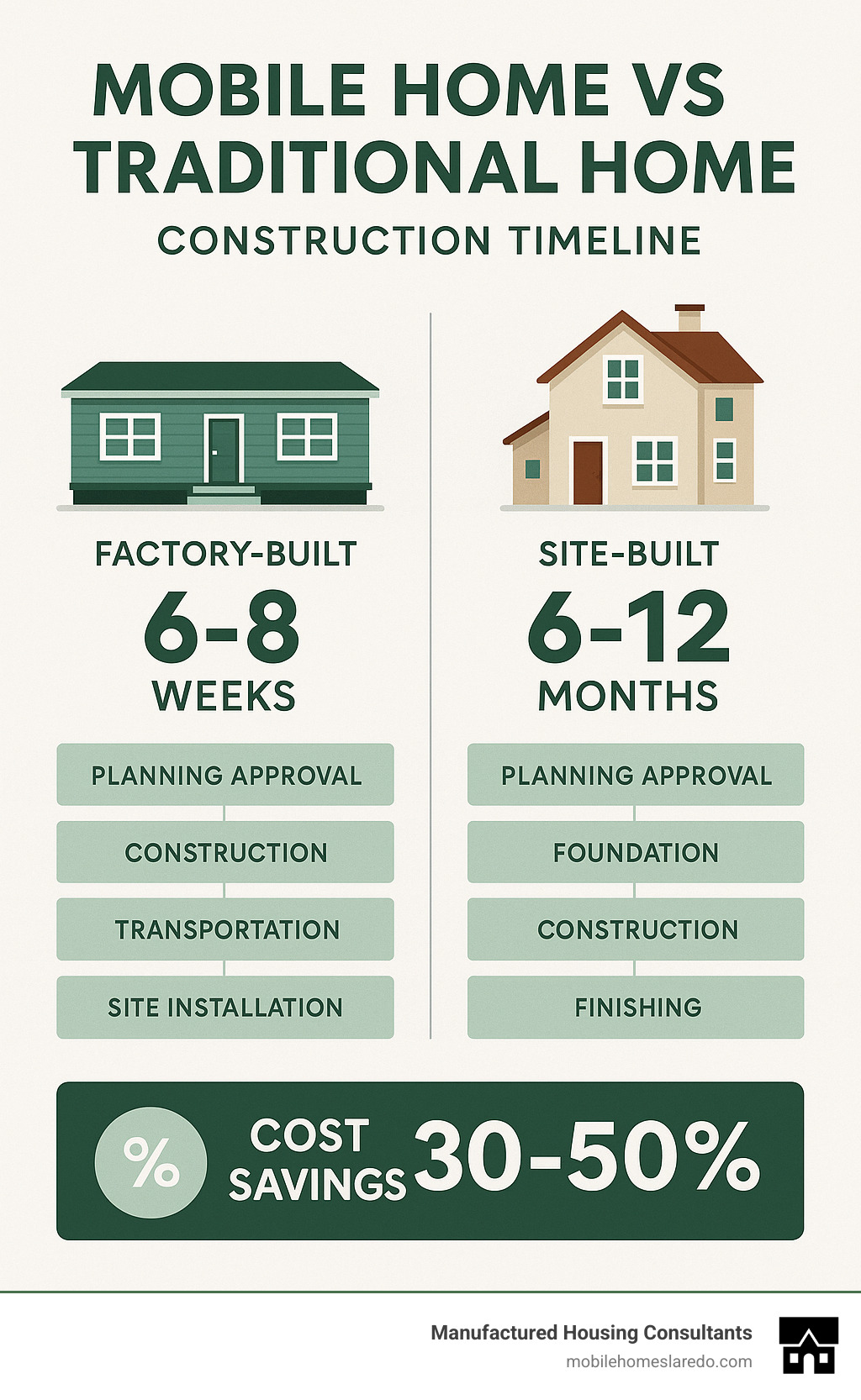 MOBILE HOME VS TRADITIONAL HOME

CONSTRUCTION TIMELINE

FACTORY-BUILT

6-8

WEEKS

PLANNING APPROVAL

CONSTRUCTION

TRANSPORTATION

SITE INSTALLATION

SITE-BUILT

6-12

MONTHS

PLANNING APPROVAL

FOUNDATION

CONSTRUCTION

FINISHING

%

COST SAVINGS 30-50%

Manufactured Housing Consultants
mobilehomeslaredo.com