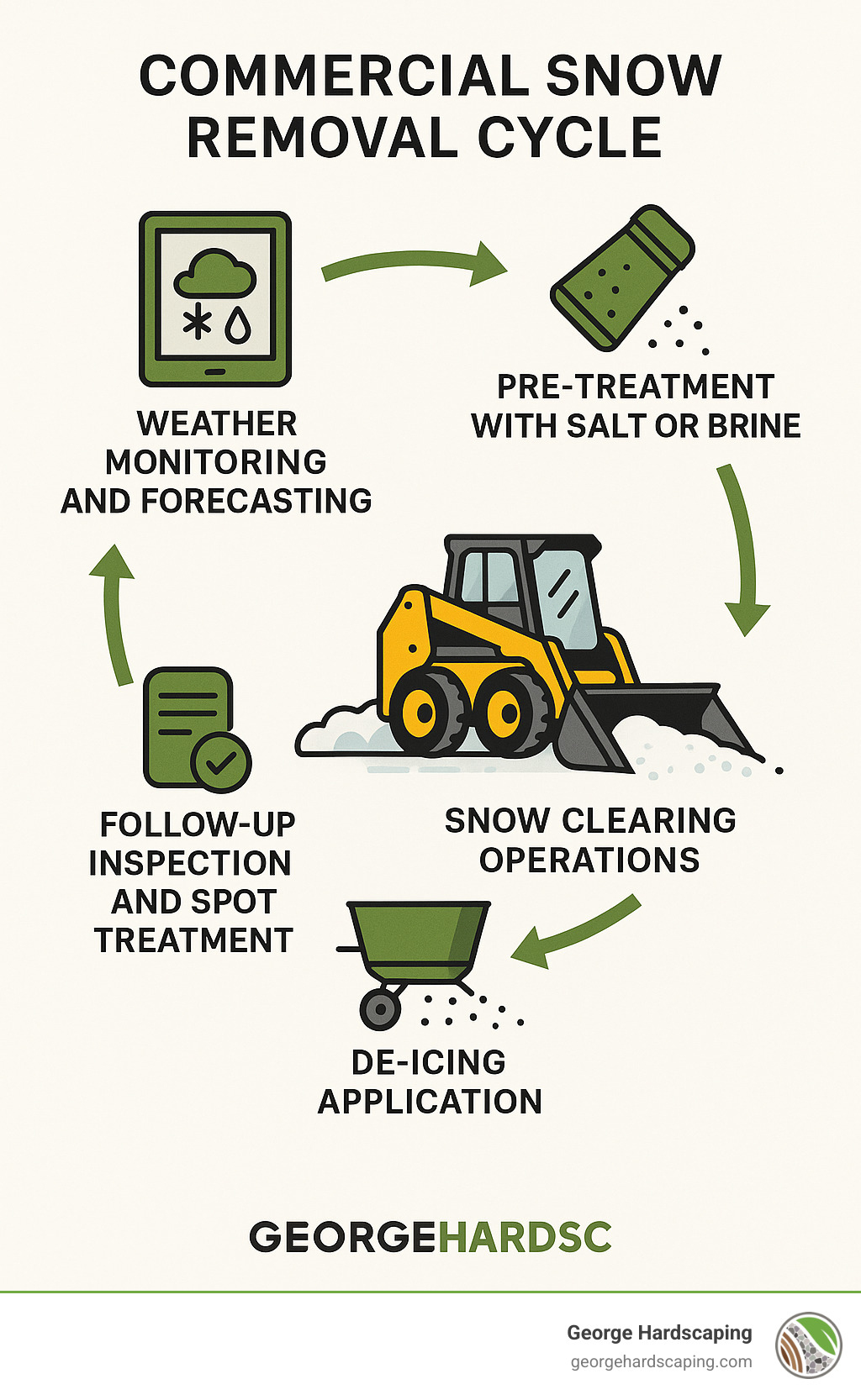 COMMERCIAL SNOW REMOVAL CYCLE

WEATHER MONITORING AND FORECASTING

PRE-TREATMENT WITH SALT OR BRINE

SNOW CLEARING OPERATIONS

DE-ICING APPLICATION

FOLLOW-UP INSPECTION AND SPOT TREATMENT

GEORGEHARDSC

George Hardscaping
georgehardscaping.com